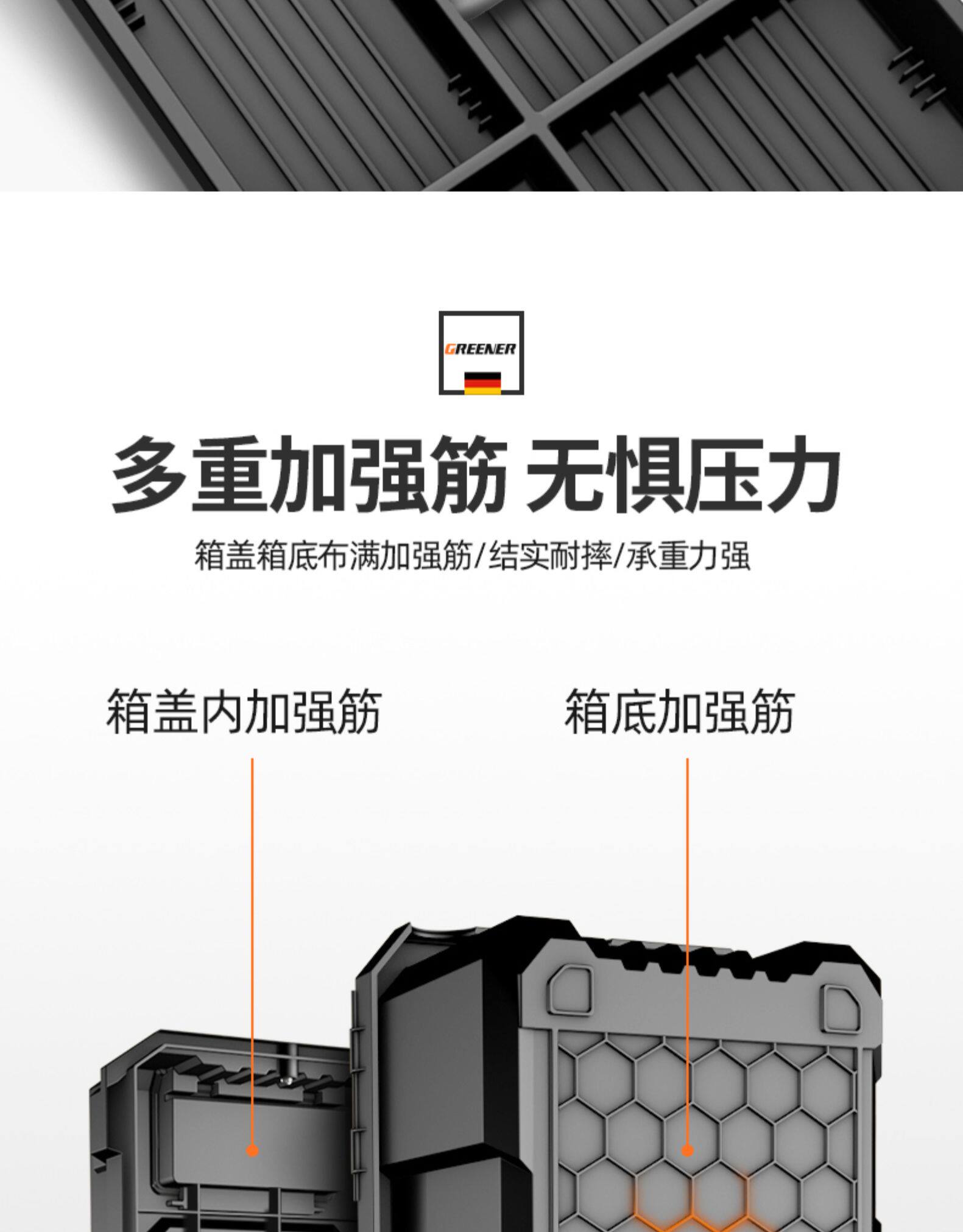 GREENER

多重加强筋 无惧压力

箱盖箱底布满加强筋/结实耐摔/承重力强

箱盖内加强筋

箱底加强筋