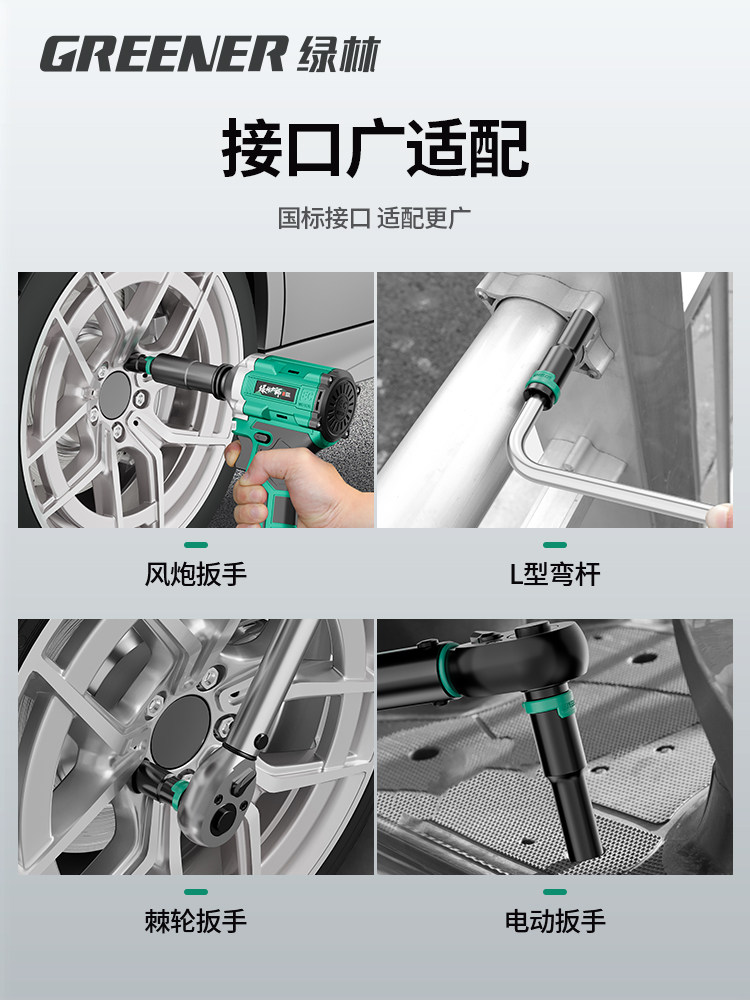 GREENER 绿林

接口广适配

国标接口 适配更广

风炮扳手

L型弯杆

棘轮扳手

电动扳手