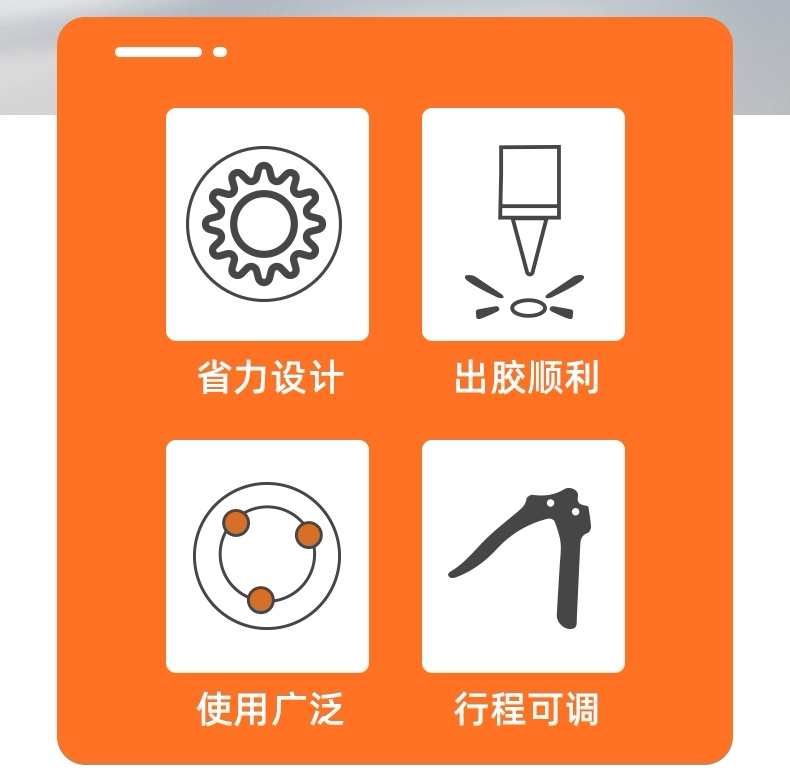 省力设计

出胶顺利

使用广泛

行程可调