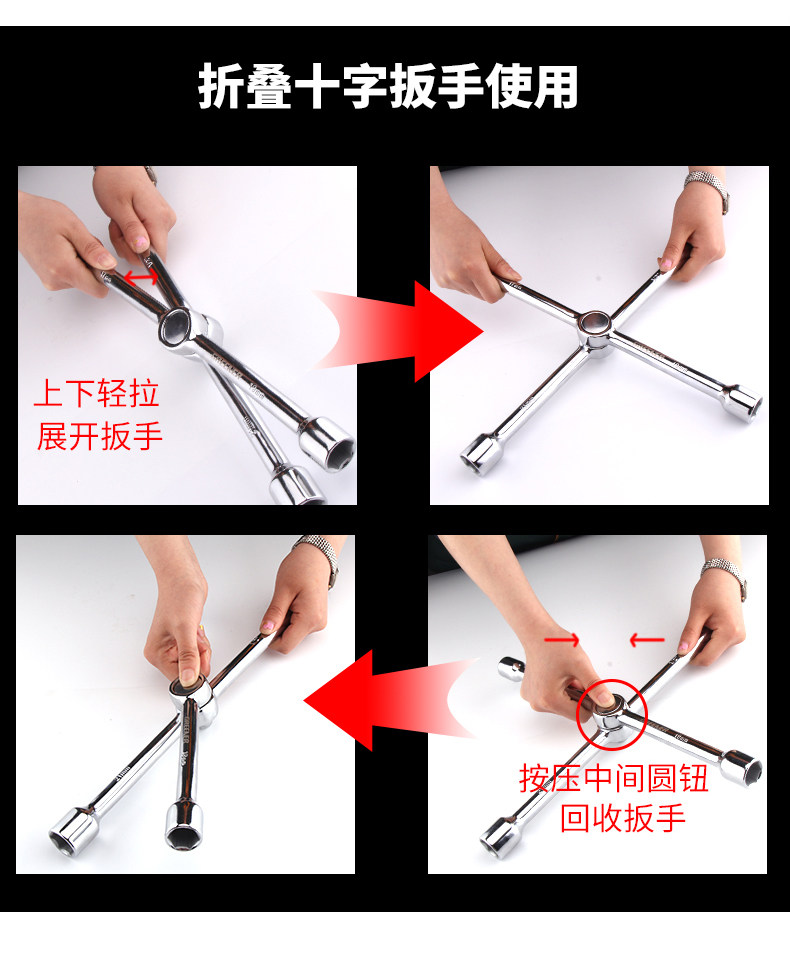 折叠十字扳手使用

上下轻拉
展开扳手

按压中间圆钮
回收扳手