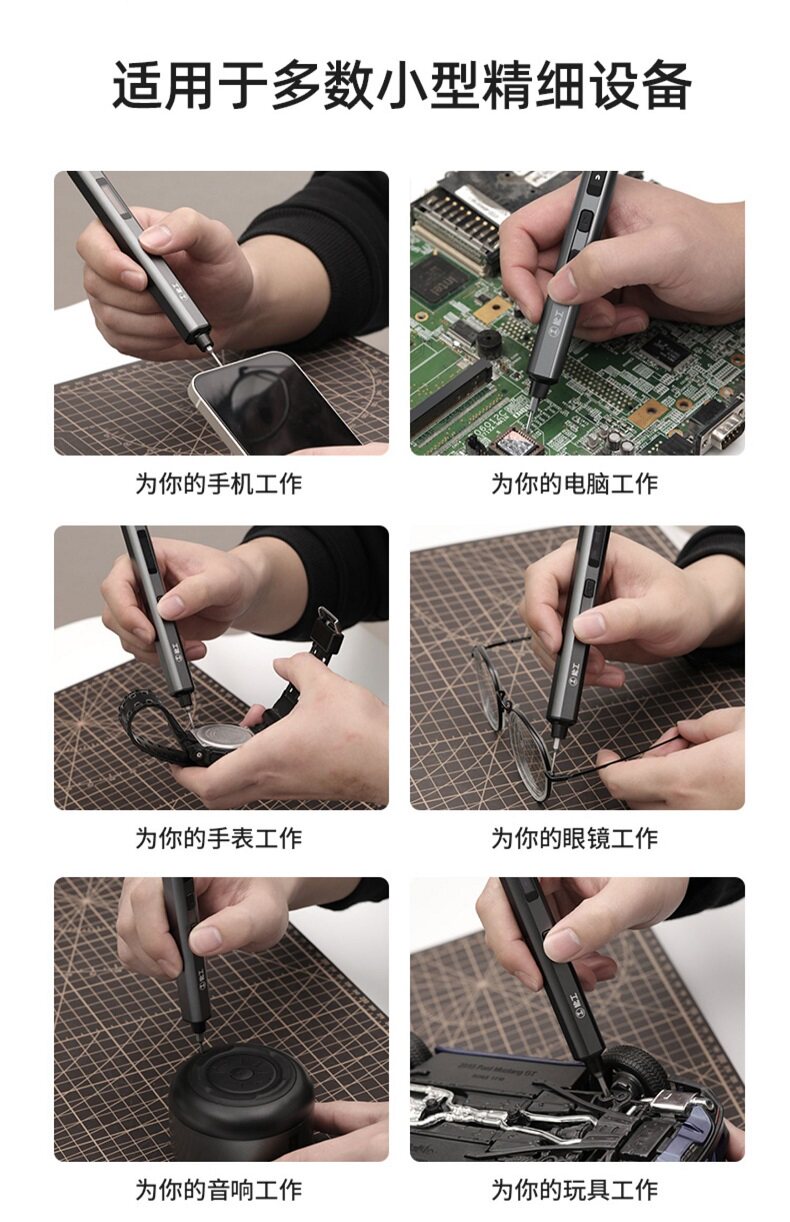 适用于多数小型精细设备

为你的手机工作

为你的电脑工作

为你的手表工作

为你的眼镜工作

为你的音响工作

为你的玩具工作