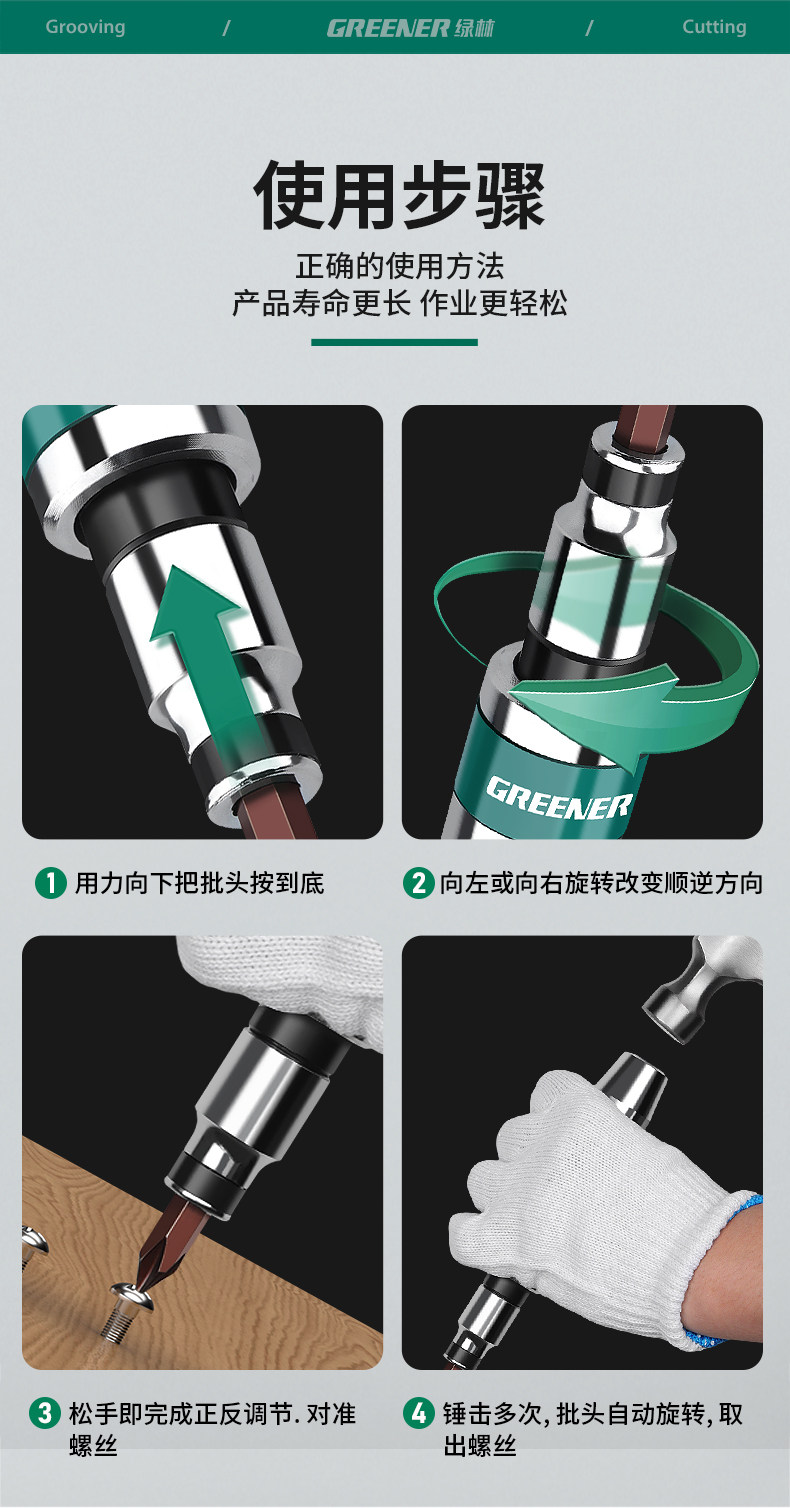 Grooving / GREENER 绿林 / Cutting

使用步骤

正确的使用方法
产品寿命更长 作业更轻松

GREENER

1 用力向下把批头按到底

2 向左或向右旋转改变顺逆方向

3 松手即完成正反调节. 对准螺丝

4 锤击多次, 批头自动旋转, 取出螺丝