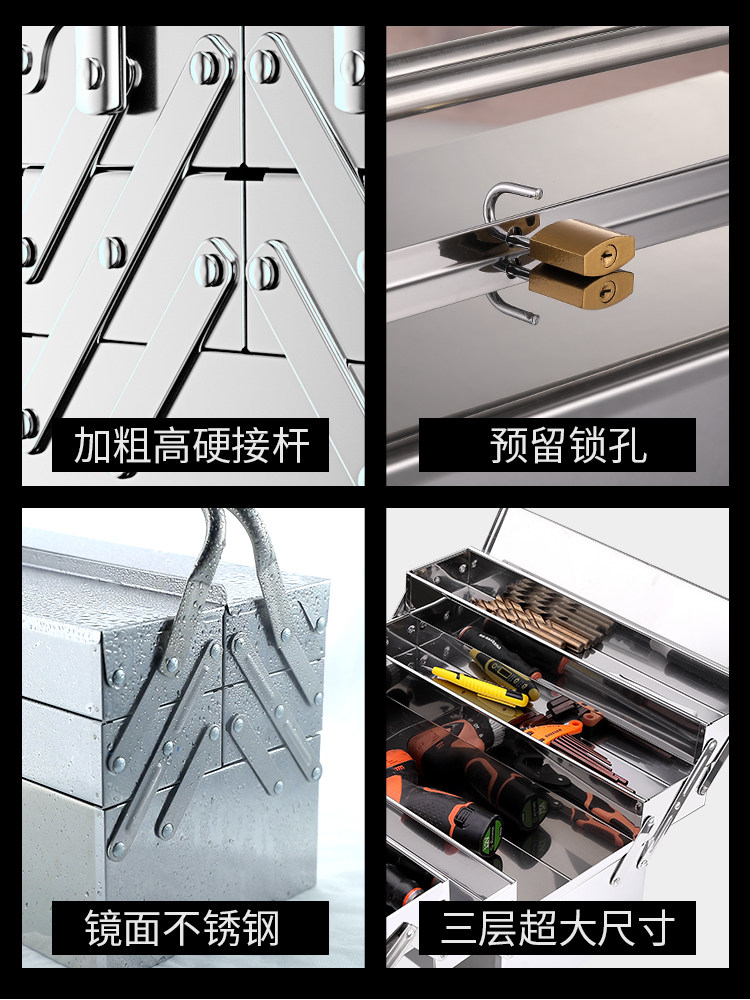 加粗高硬接杆

预留锁孔

镜面不锈钢

三层超大尺寸