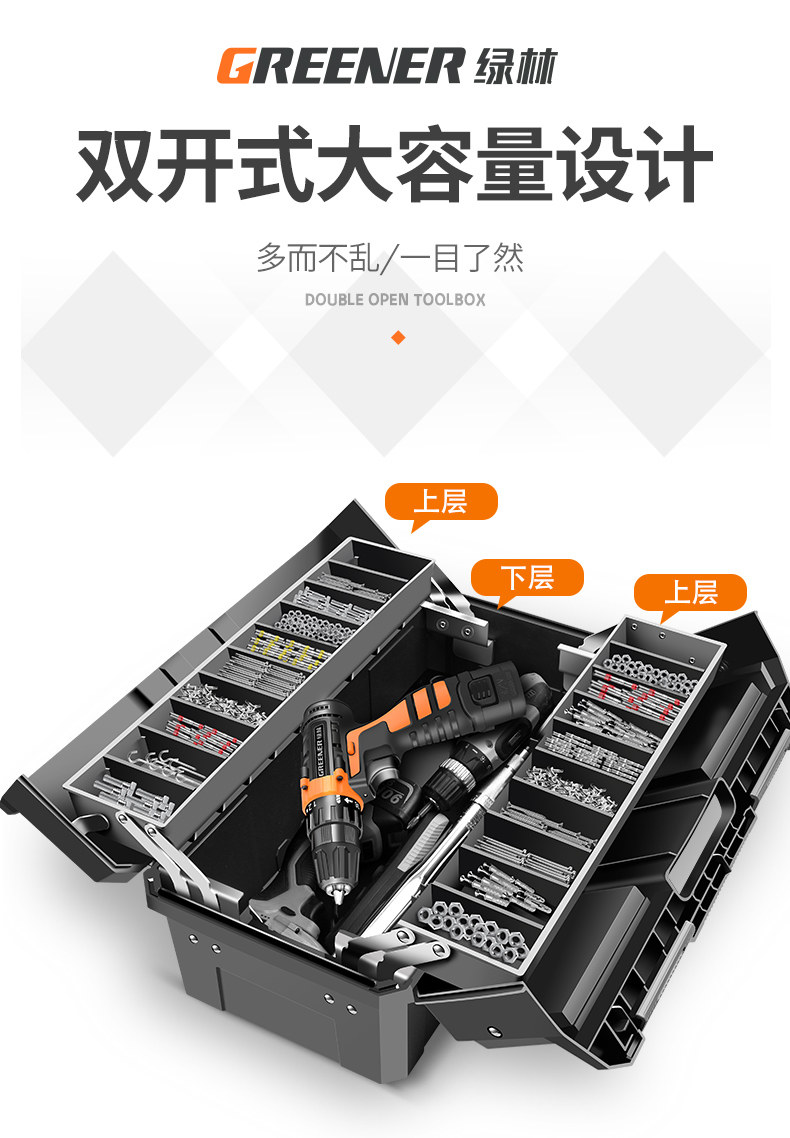 GREENER 绿林

双开式大容量设计

多而不乱/一目了然

DOUBLE OPEN TOOLBOX

上层

下层

上层

GREENER