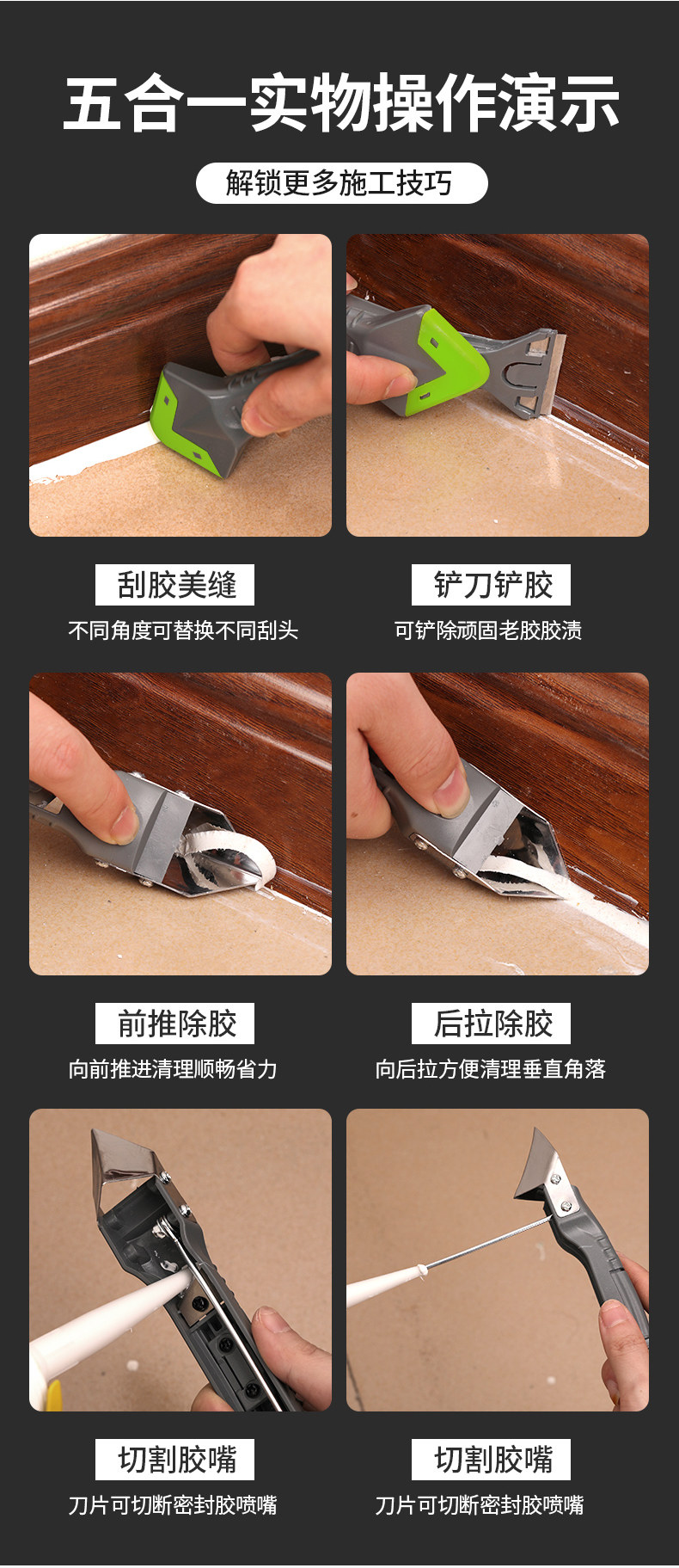 五合一实物操作演示

解锁更多施工技巧

刮胶美缝

不同角度可替换不同刮头

铲刀铲胶

可铲除顽固老胶胶渍

前推除胶

向前推进清理顺畅省力

后拉除胶

向后拉方便清理垂直角落

切割胶嘴

刀片可切断密封胶喷嘴

切割胶嘴

刀片可切断密封胶喷嘴