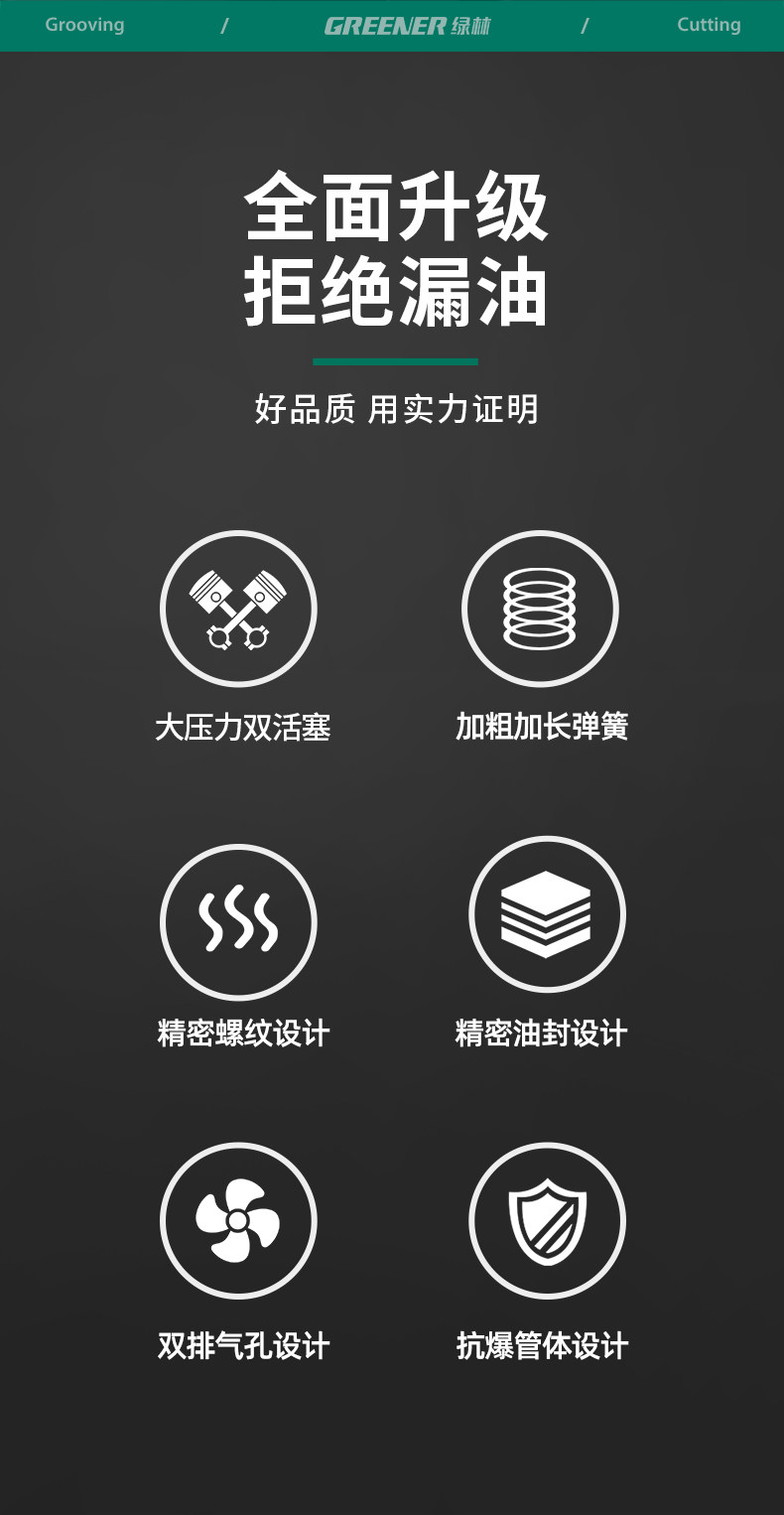 Grooving / GREENER 绿林 / Cutting

全面升级
拒绝漏油

好品质 用实力证明

大压力双活塞

加粗加长弹簧

精密螺纹设计

精密油封设计

双排气孔设计

抗爆管体设计