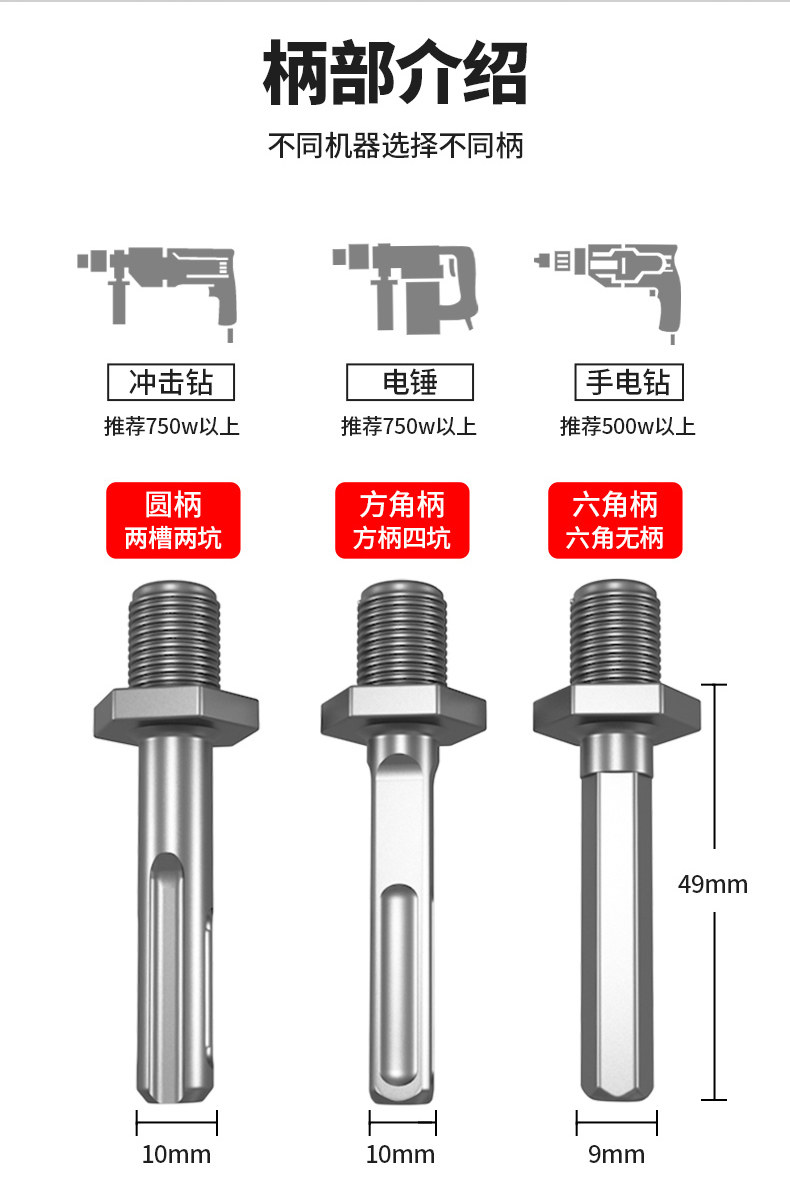 柄部介绍

不同机器选择不同柄

冲击钻
推荐750w以上

电锤
推荐750w以上

手电钻
推荐500w以上

圆柄
两槽两坑

方角柄
方柄四坑

六角柄
六角无柄

49mm

10mm

10mm

9mm