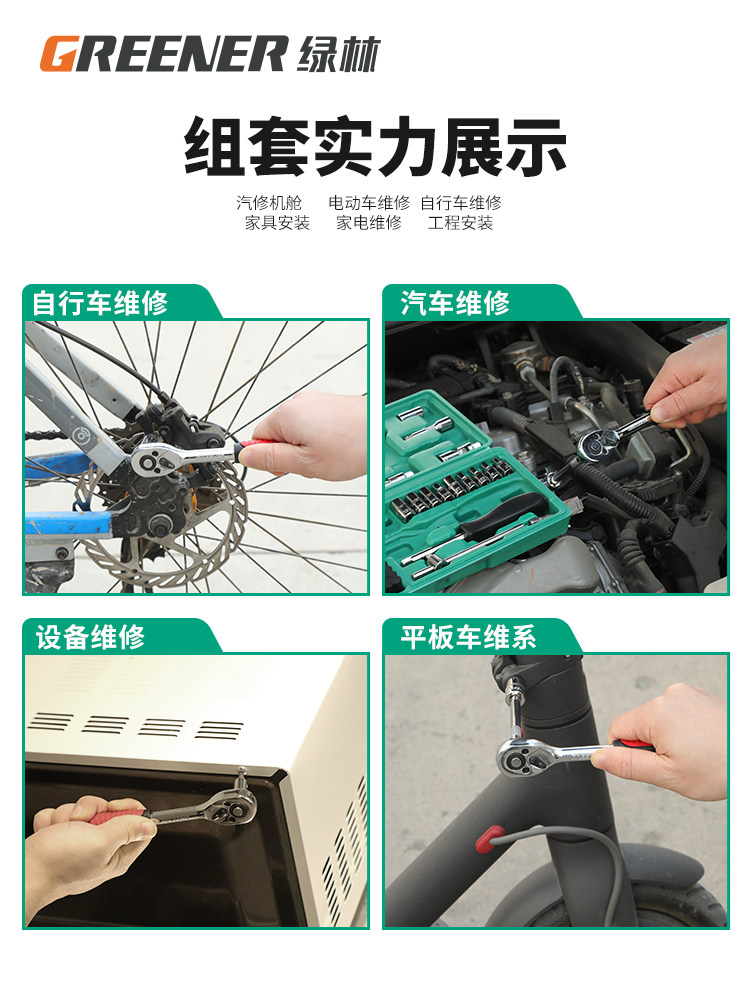 GREENER 绿林

组套实力展示

汽修机舱 电动车维修 自行车维修
家具安装 家电维修 工程安装

自行车维修

汽车维修

设备维修

平板车维系