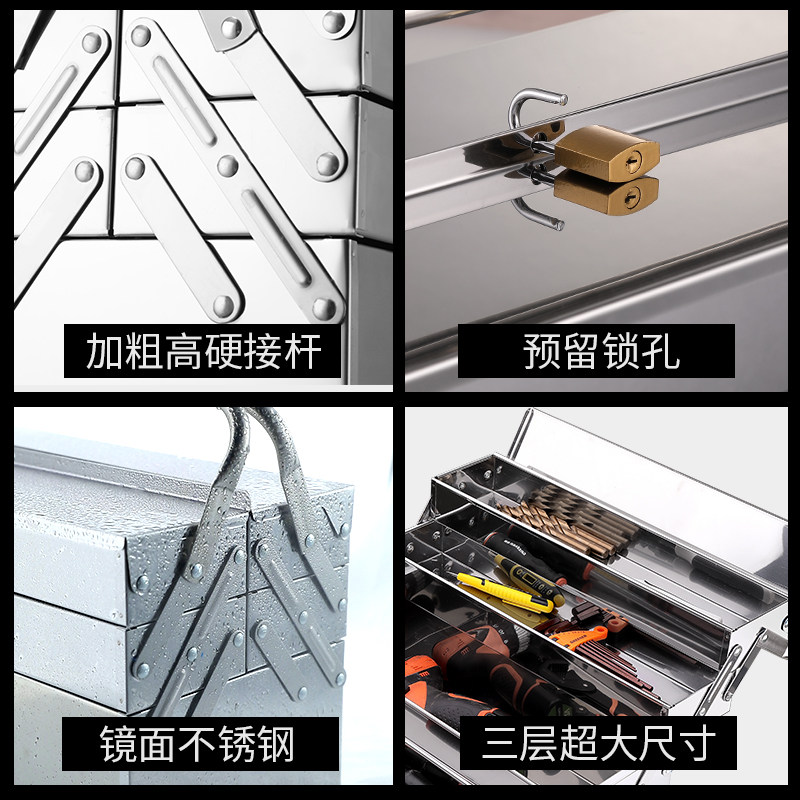 加粗高硬接杆

预留锁孔

镜面不锈钢

三层超大尺寸