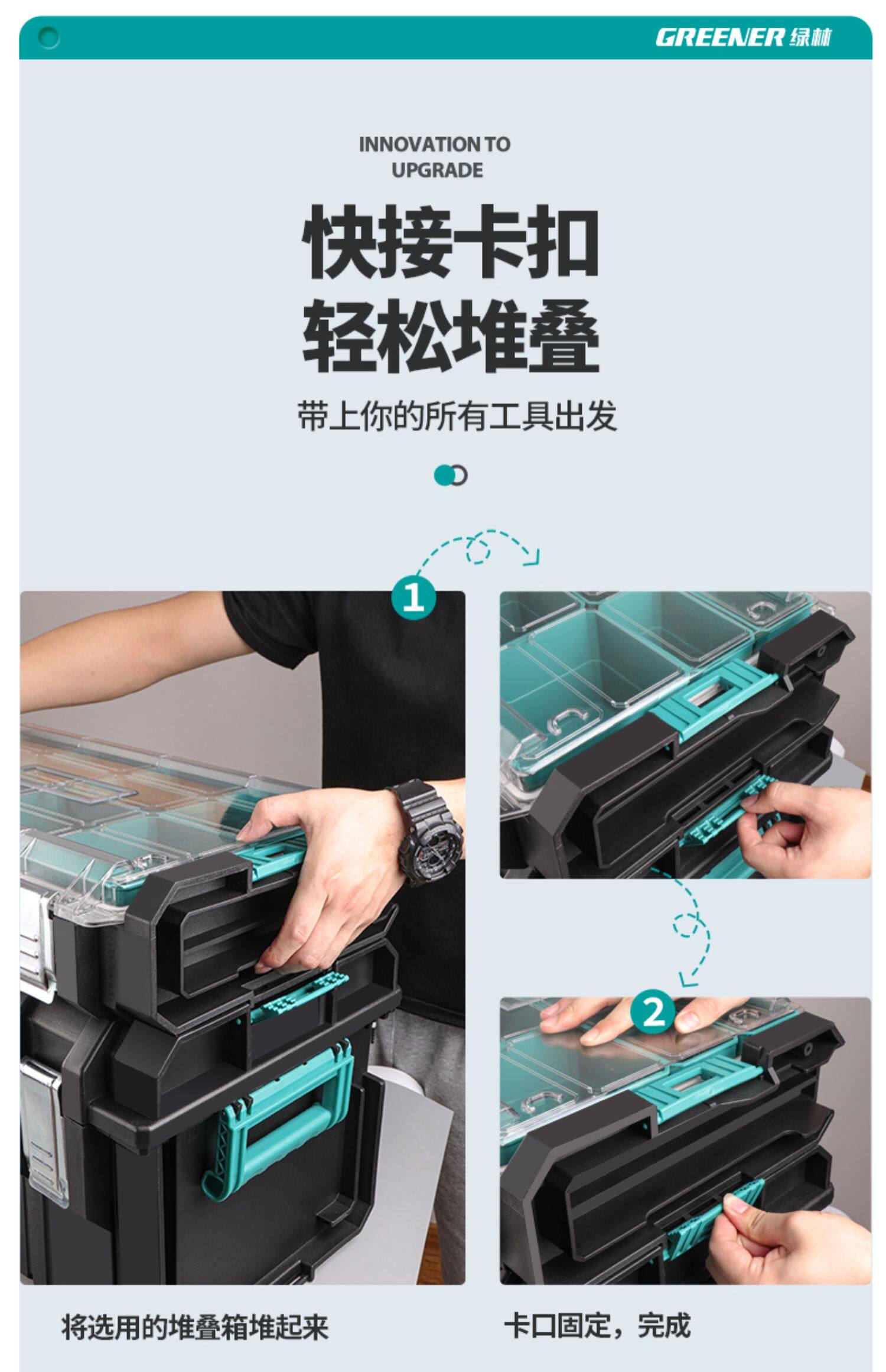 GREENER 绿林

INNOVATION TO UPGRADE

快接卡扣
轻松堆叠

带上你的所有工具出发

1

2

将选用的堆叠箱堆起来

卡口固定，完成