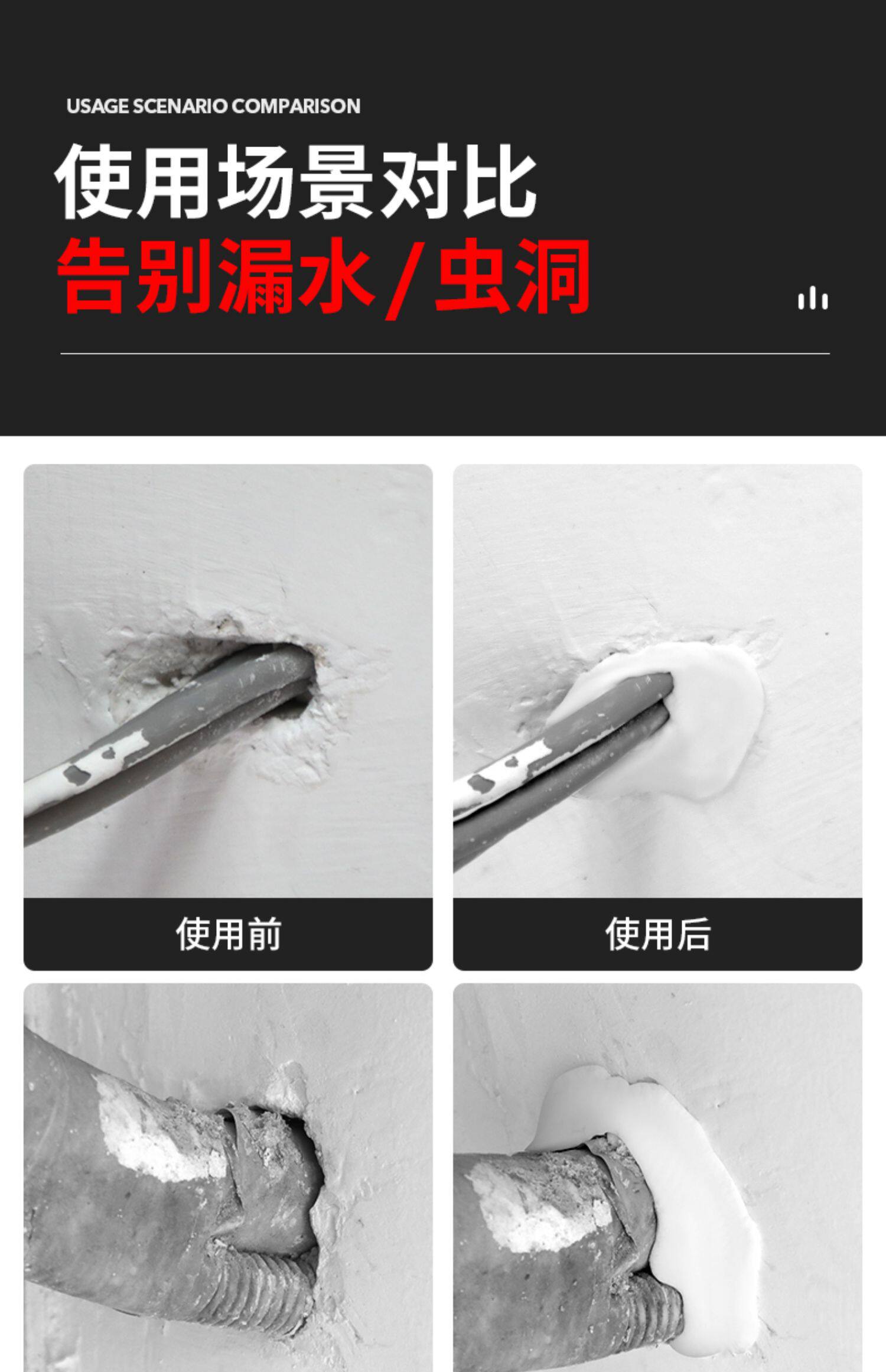 USAGE SCENARIO COMPARISON

使用场景对比

告别漏水/虫洞

使用前

使用后