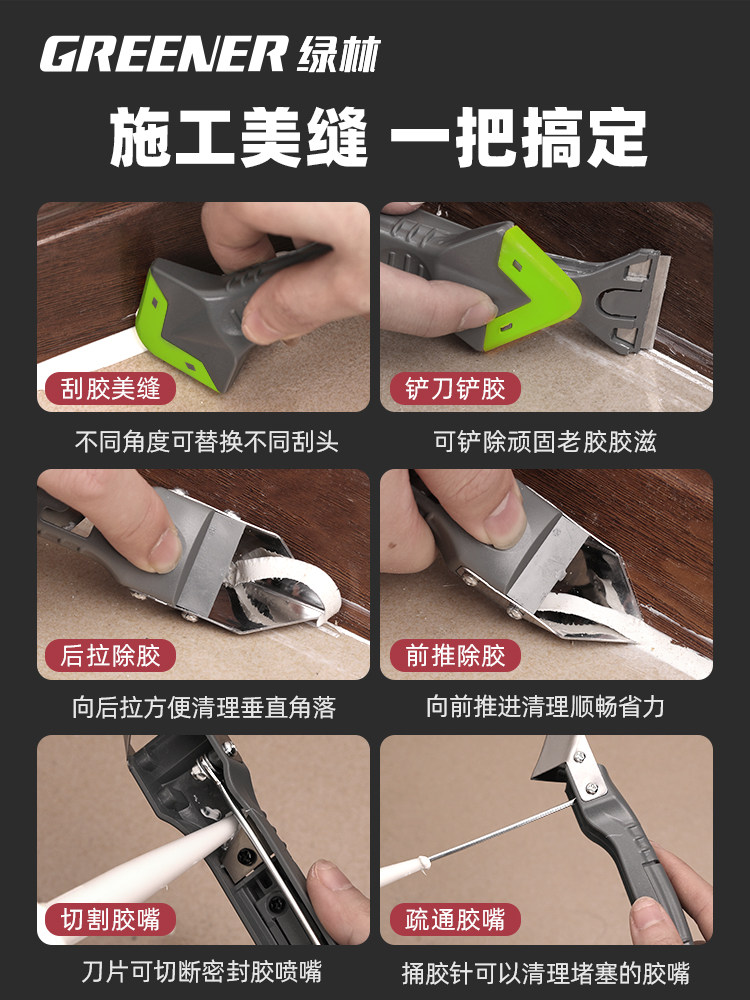 GREENER 绿林

施工美缝 一把搞定

刮胶美缝

不同角度可替换不同刮头

铲刀铲胶

可铲除顽固老胶胶滋

后拉除胶

向后拉方便清理垂直角落

前推除胶

向前推进清理顺畅省力

切割胶嘴

刀片可切断密封胶喷嘴

疏通胶嘴

捅胶针可以清理堵塞的胶嘴