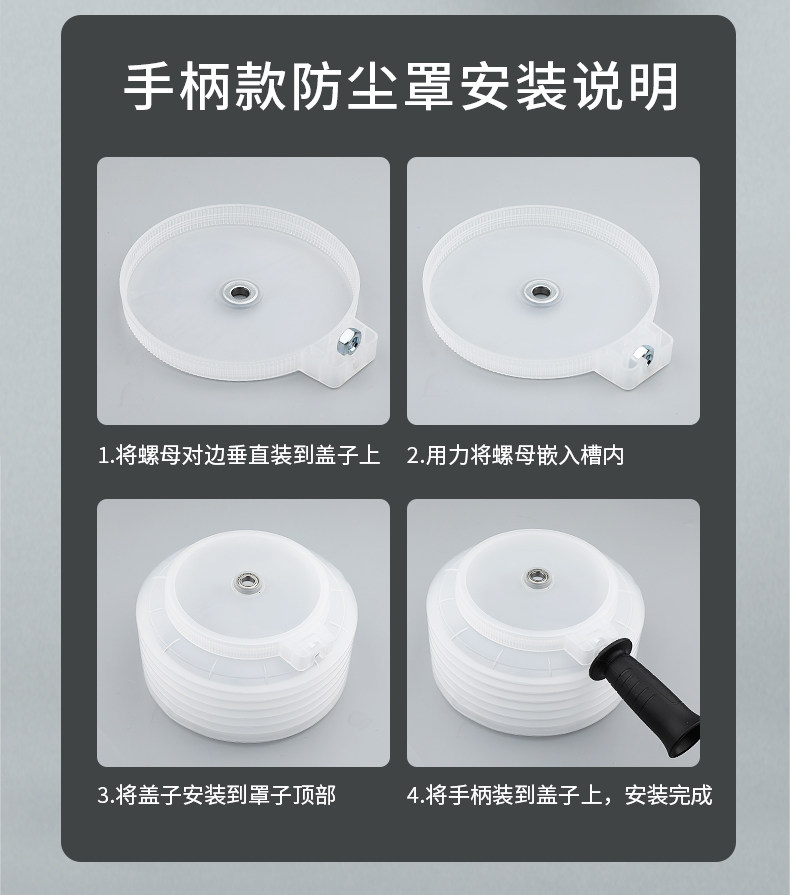 手柄款防尘罩安装说明

1.将螺母对边垂直装到盖子上

2.用力将螺母嵌入槽内

3.将盖子安装到罩子顶部

4.将手柄装到盖子上，安装完成