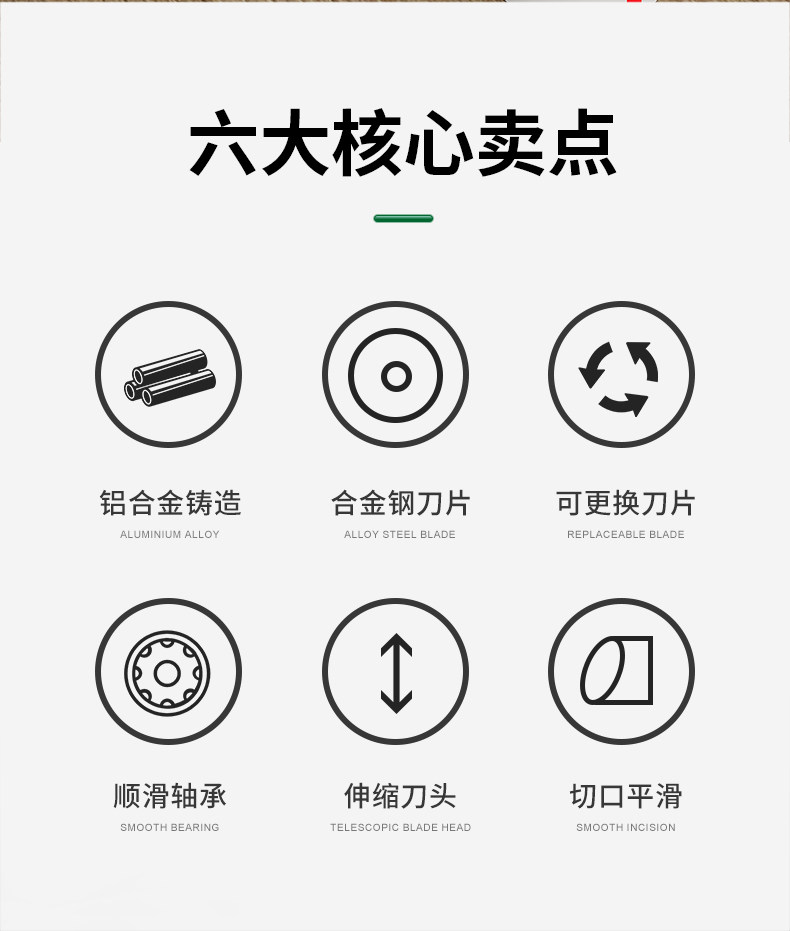 六大核心卖点

铝合金铸造
ALUMINIUM ALLOY

合金钢刀片
ALLOY STEEL BLADE

可更换刀片
REPLACEABLE BLADE

顺滑轴承
SMOOTH BEARING

伸缩刀头
TELESCOPIC BLADE HEAD

切口平滑
SMOOTH INCISION