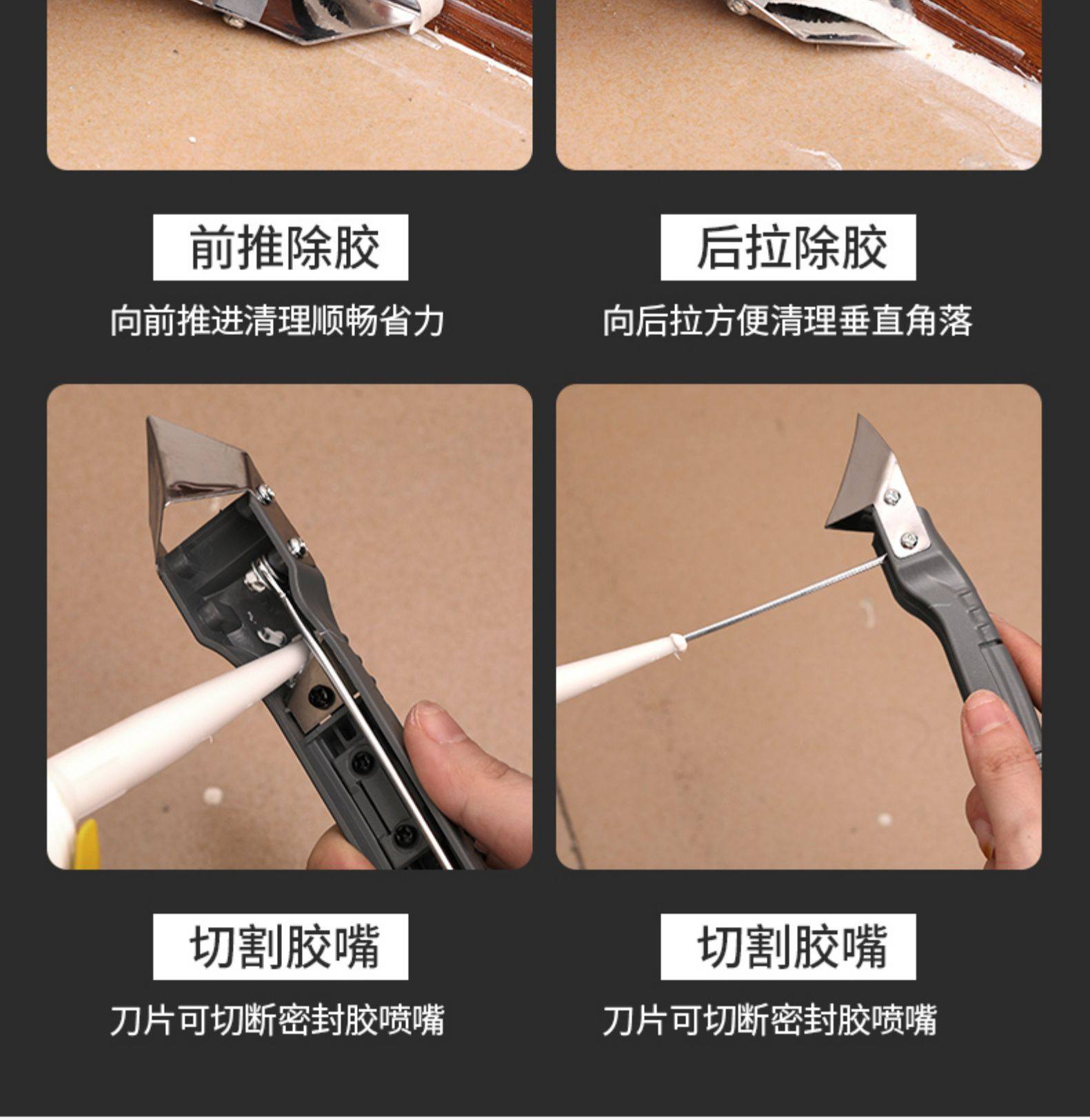 前推除胶

向前推进清理顺畅省力

后拉除胶

向后拉方便清理垂直角落

切割胶嘴

刀片可切断密封胶喷嘴

切割胶嘴

刀片可切断密封胶喷嘴