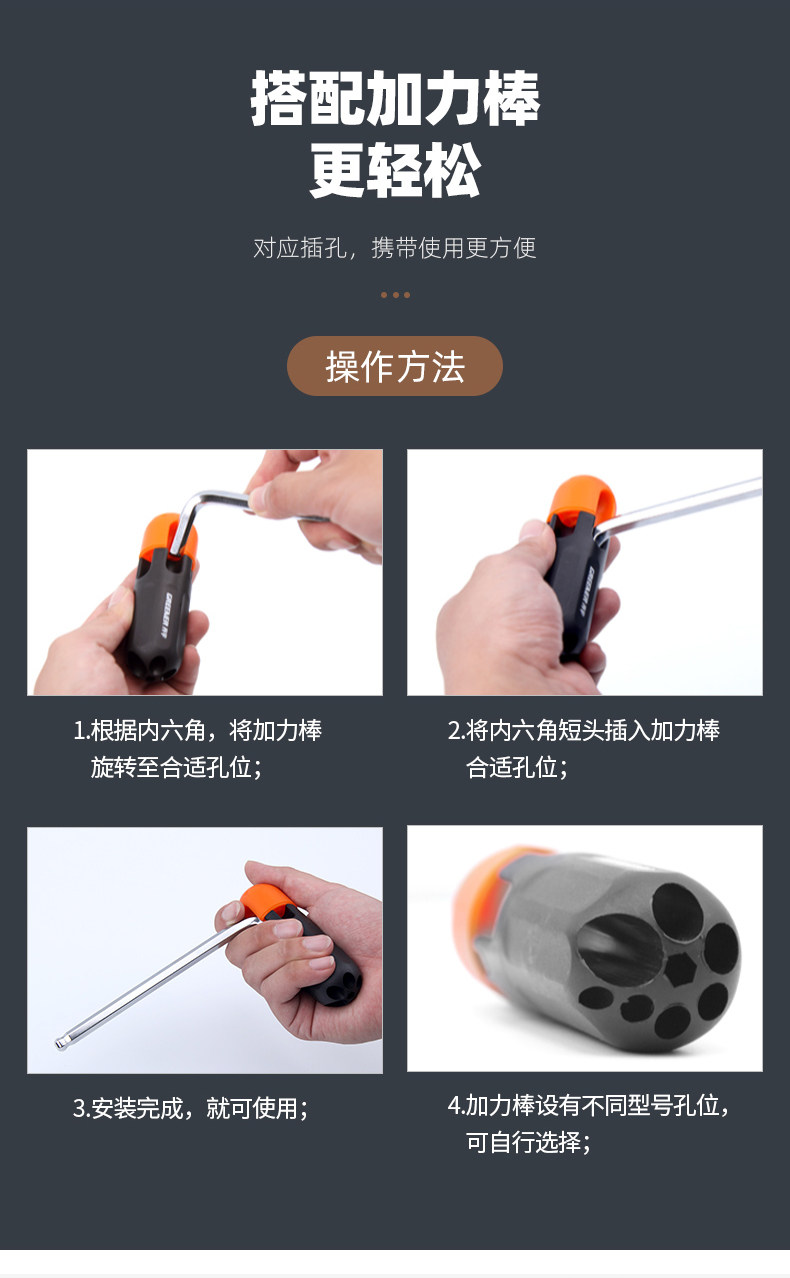 搭配加力棒
更轻松

对应插孔，携带使用更方便

操作方法

1.根据内六角，将加力棒旋转至合适孔位；

2.将内六角短头插入加力棒合适孔位；

3.安装完成，就可使用；

4.加力棒设有不同型号孔位，可自行选择；