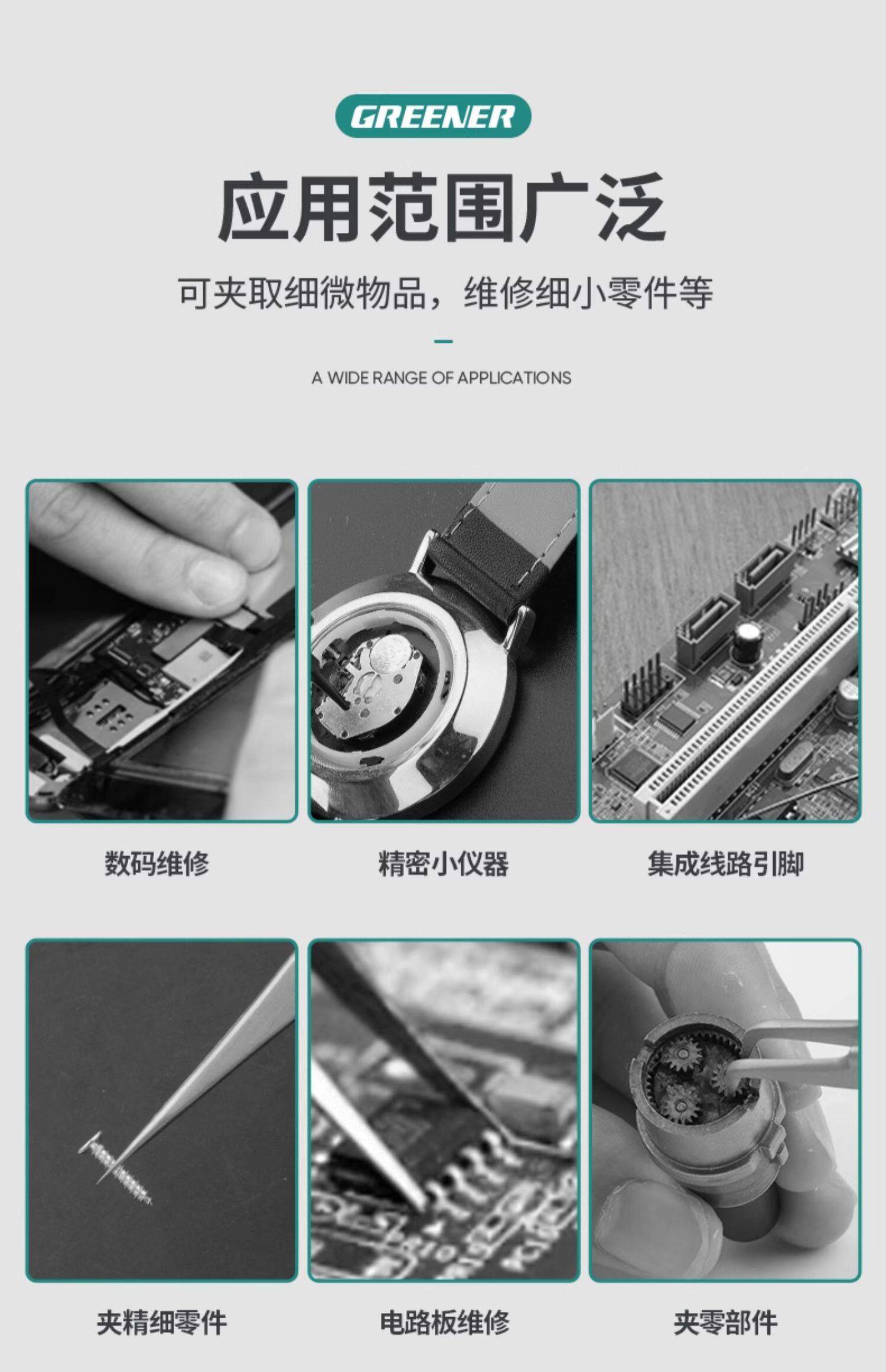 GREENER

应用范围广泛

可夹取细微物品，维修细小零件等

A WIDE RANGE OF APPLICATIONS

数码维修

精密小仪器

集成线路引脚

夹精细零件

电路板维修

夹零部件