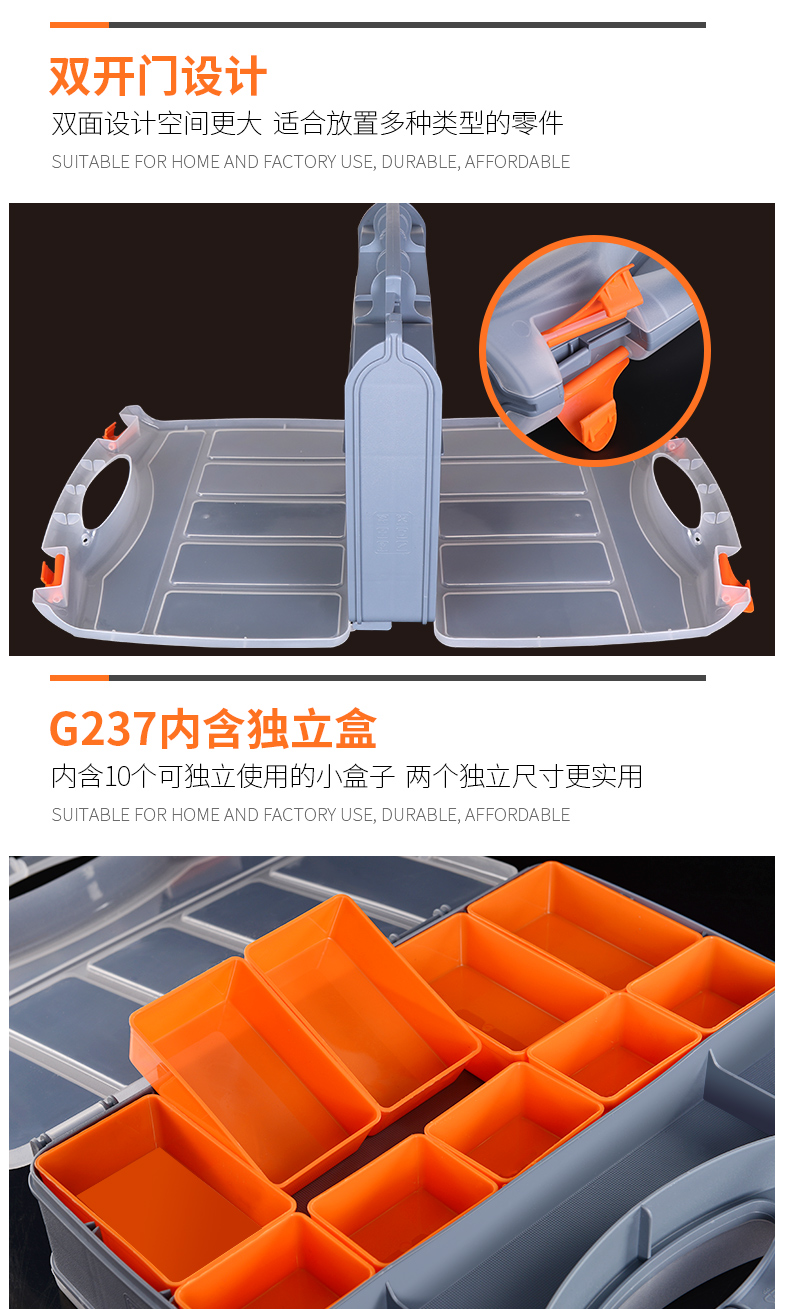 双开门设计

双面设计空间更大 适合放置多种类型的零件

SUITABLE FOR HOME AND FACTORY USE, DURABLE, AFFORDABLE

G237内含独立盒

内含10个可独立使用的小盒子 两个独立尺寸更实用

SUITABLE FOR HOME AND FACTORY USE, DURABLE, AFFORDABLE