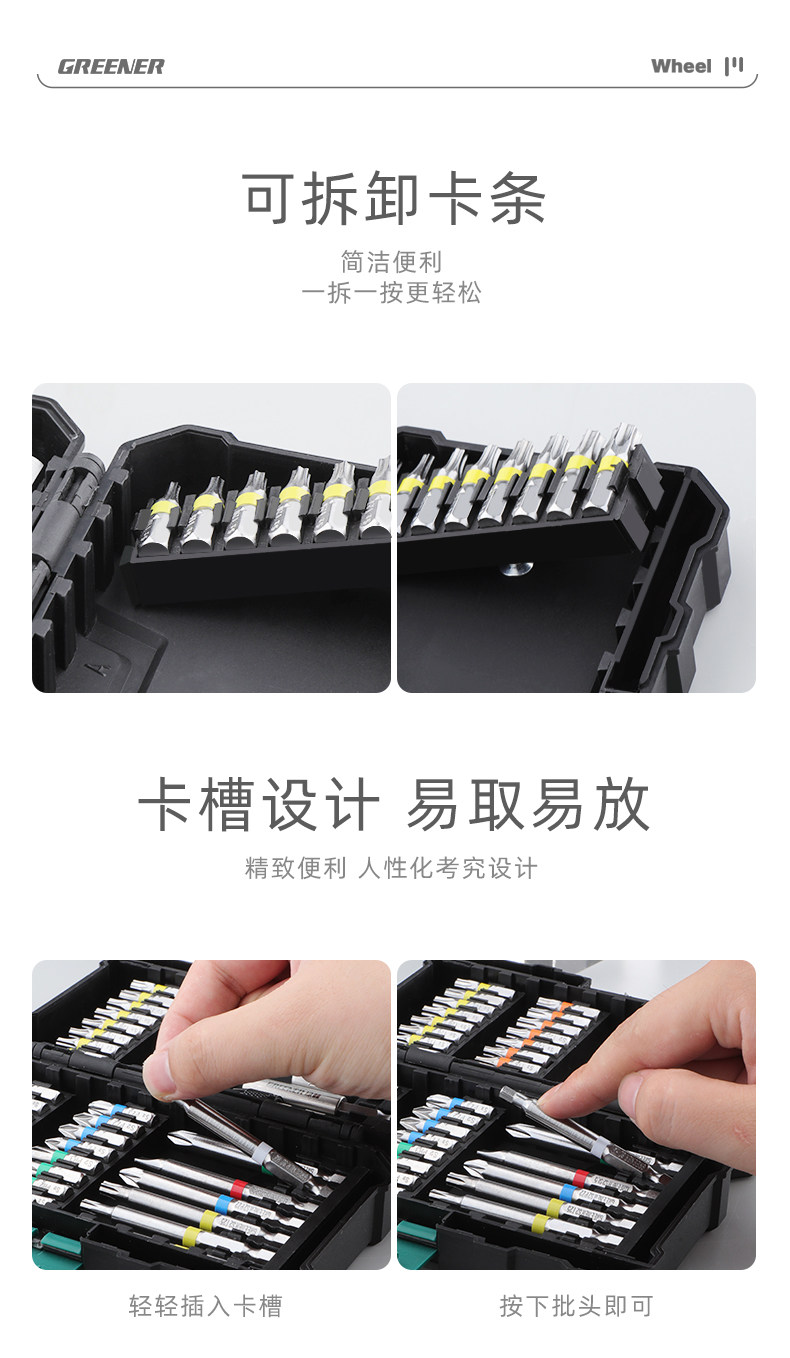 GREENER

Wheel

可拆卸卡条

简洁便利
一拆一按更轻松

卡槽设计 易取易放

精致便利 人性化考究设计

轻轻插入卡槽

按下批头即可