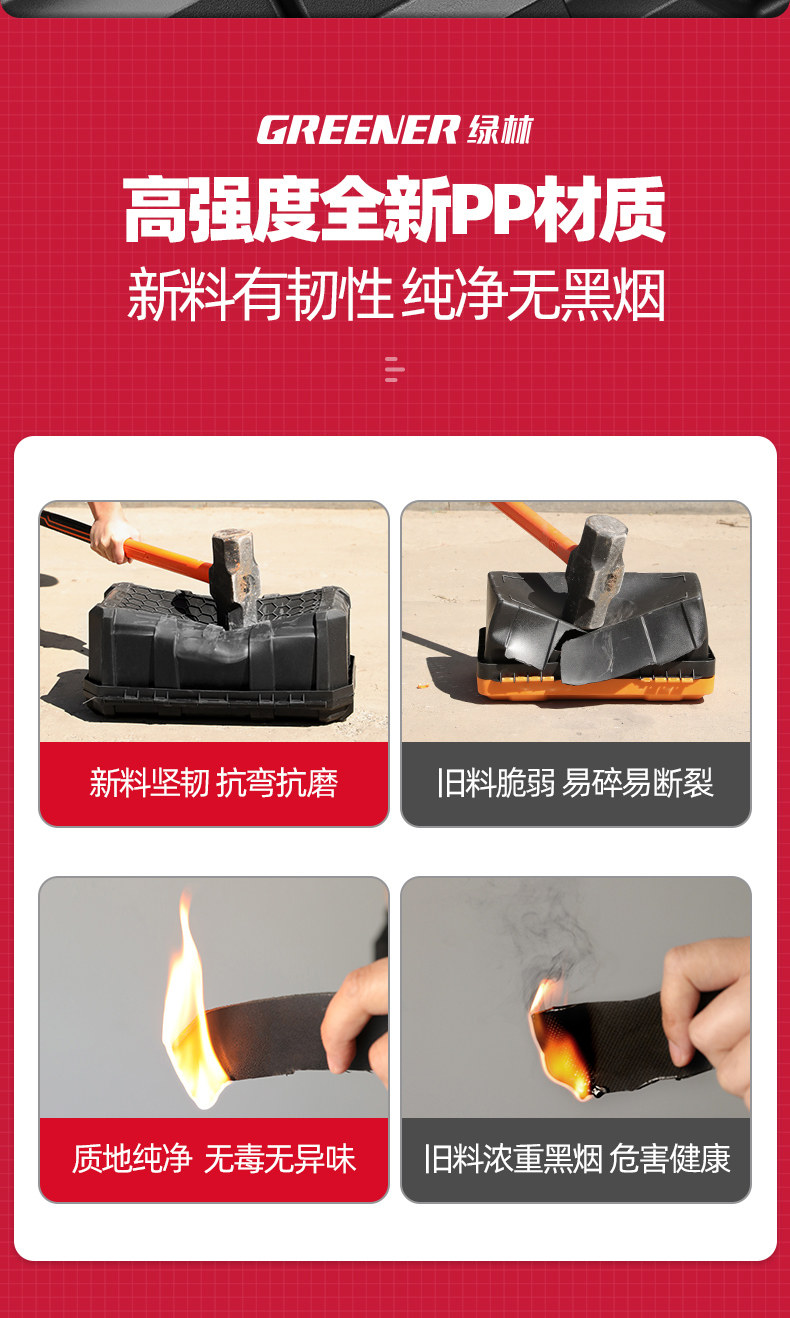 GREENER 绿林

高强度全新PP材质

新料有韧性 纯净无黑烟

新料坚韧 抗弯抗磨

旧料脆弱 易碎易断裂

质地纯净 无毒无异味

旧料浓重黑烟 危害健康