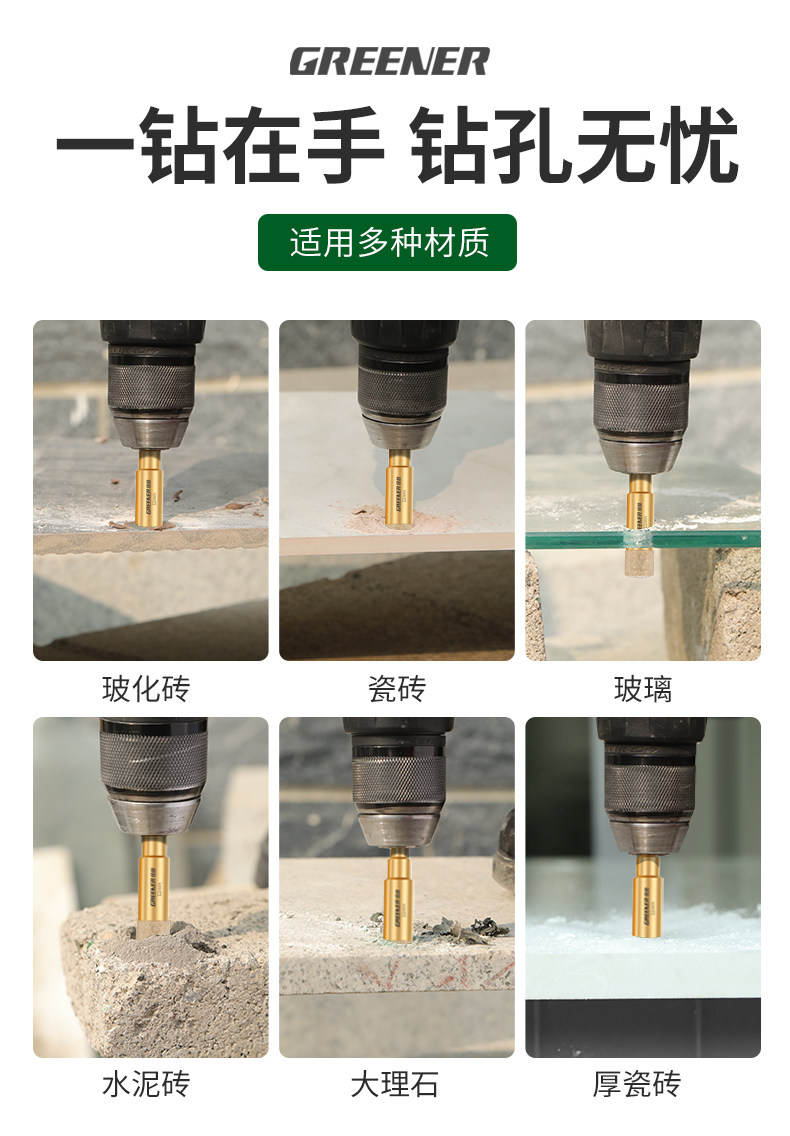 GREENER

一钻在手 钻孔无忧

适用多种材质

玻化砖

瓷砖

玻璃

水泥砖

大理石

厚瓷砖