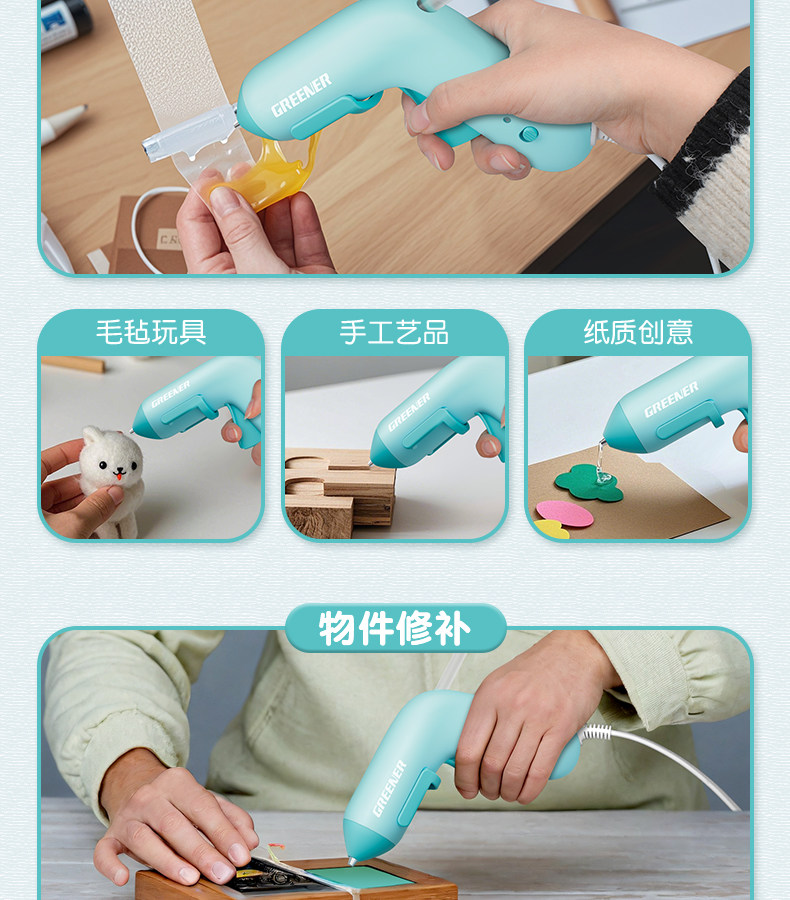 GREENER

毛毡玩具

GREENER

手工艺品

GREENER

纸质创意

GREENER

物件修补

GREENER