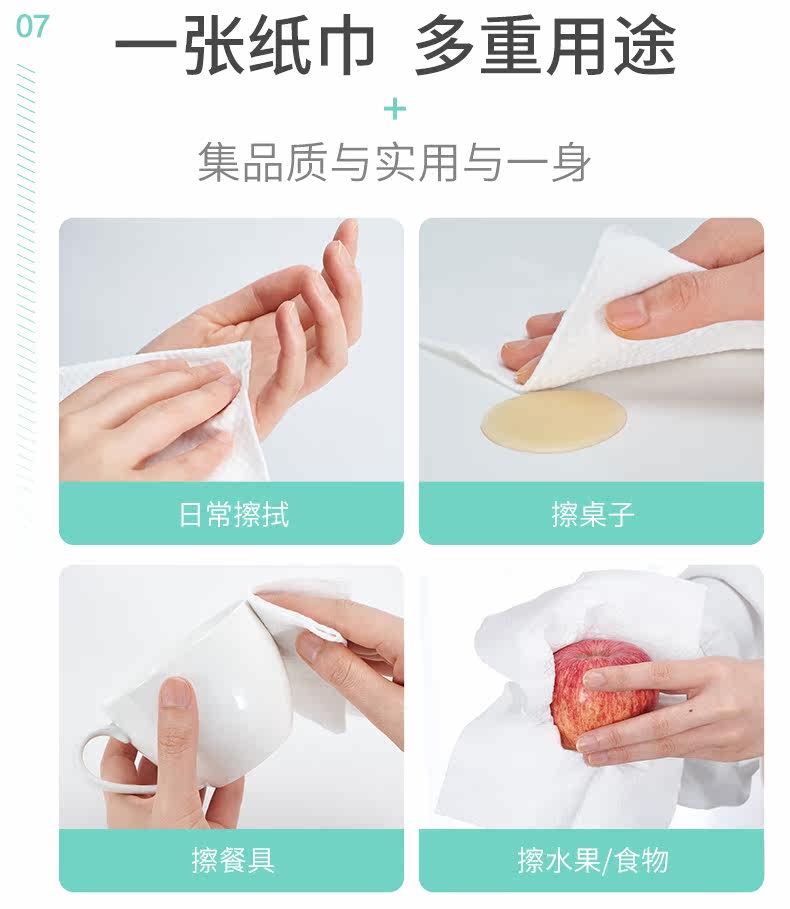 07

一张纸巾 多重用途

+

集品质与实用与一身

日常擦拭

擦桌子

擦餐具

擦水果/食物