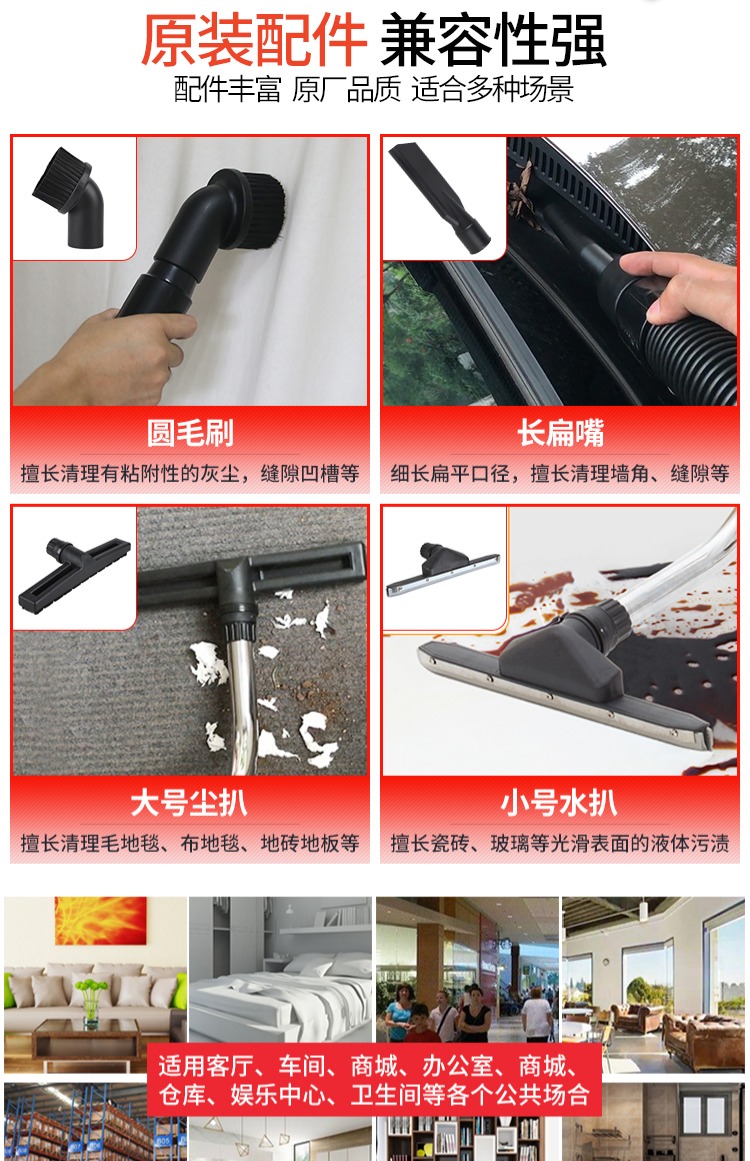 原装配件 兼容性强
配件丰富 原厂品质 适合多种场景

圆毛刷
擅长清理有粘附性的灰尘，缝隙凹槽等

长扁嘴
细长扁平口径，擅长清理墙角、缝隙等

大号尘扒
擅长清理毛地毯、布地毯、地砖地板等

小号水扒
擅长瓷砖、玻璃等光滑表面的液体污渍

适用客厅、车间、商城、办公室、商城、仓库、娱乐中心、卫生间等各个公共场合