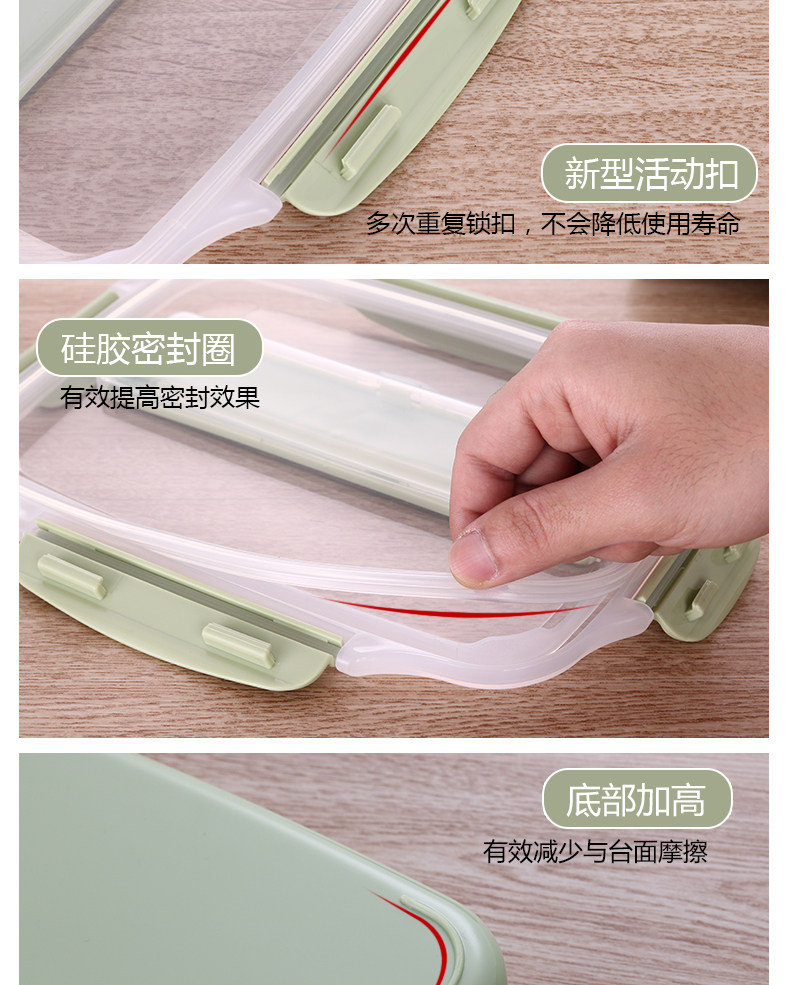 新型活动扣
多次重复锁扣，不会降低使用寿命

硅胶密封圈
有效提高密封效果

底部加高
有效减少与台面摩擦