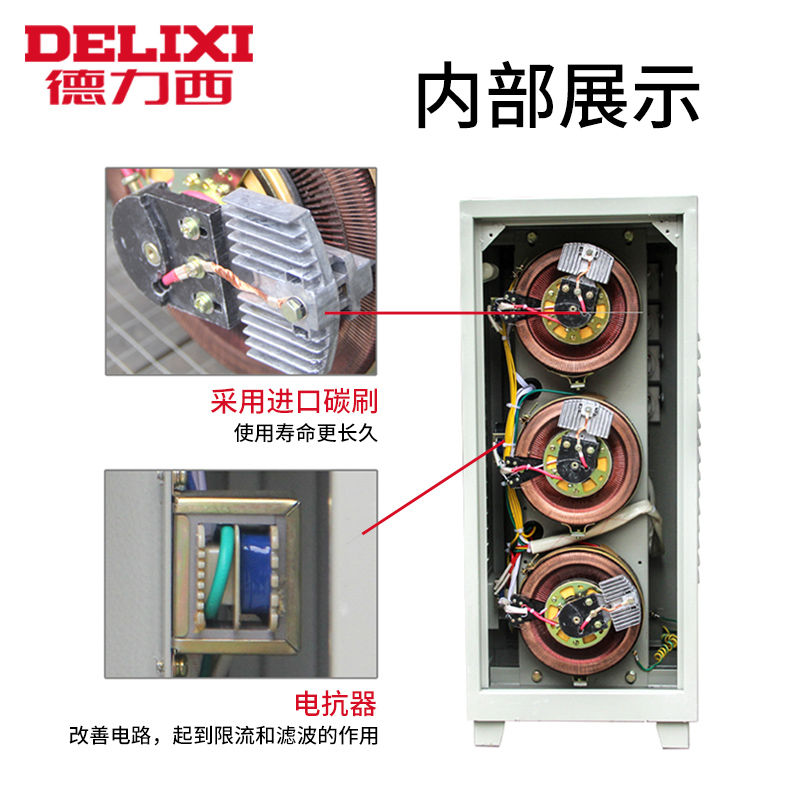 DELIXI
德力西

内部展示

采用进口碳刷
使用寿命更长久

电抗器
改善电路，起到限流和滤波的作用