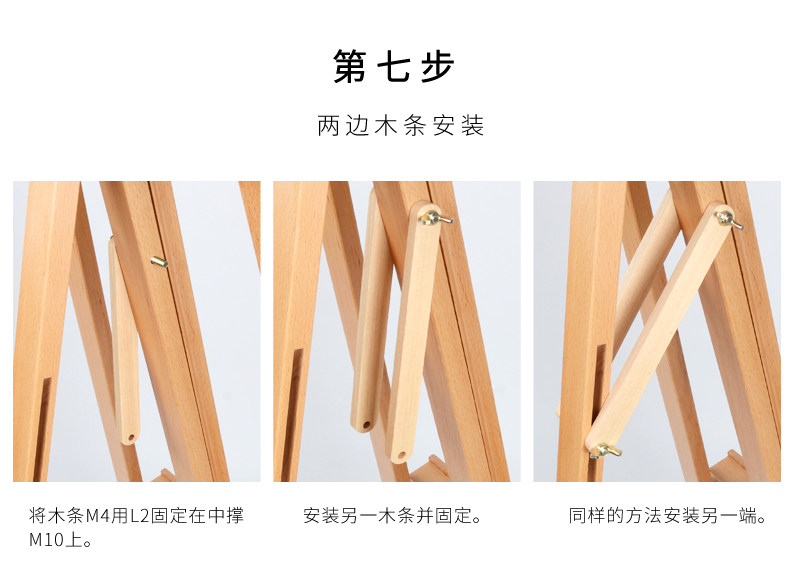 第七步

两边木条安装

将木条M4用L2固定在中撑M10上。

安装另一木条并固定。

同样的方法安装另一端。