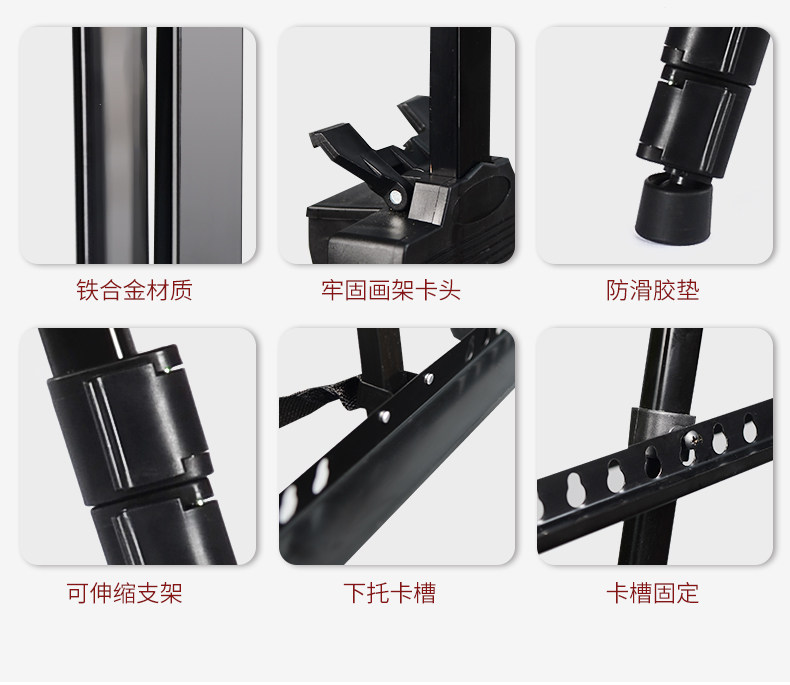 铁合金材质

牢固画架卡头

防滑胶垫

可伸缩支架

下托卡槽

卡槽固定