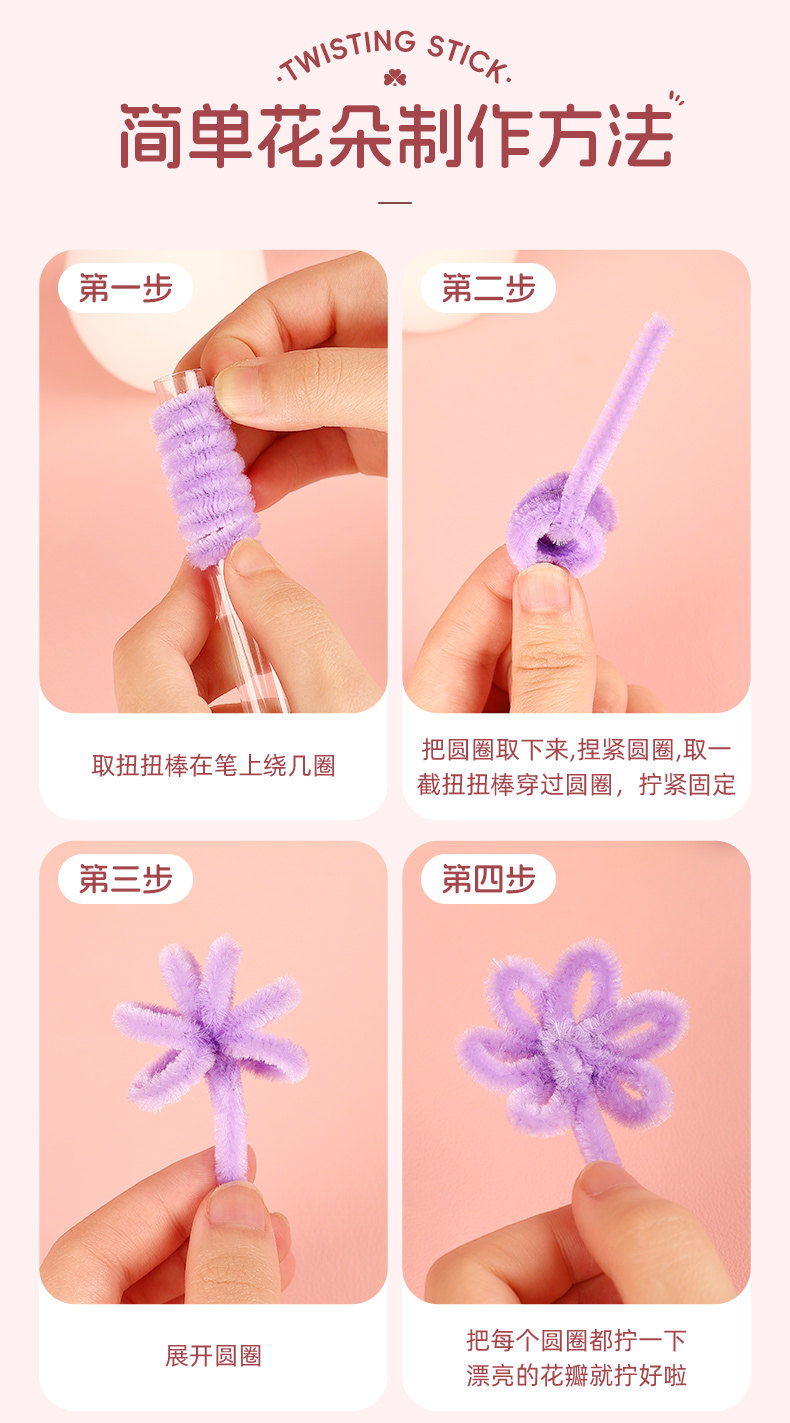 ·TWISTING STICK·

简单花朵制作方法

第一步

取扭扭棒在笔上绕几圈

第二步

把圆圈取下来,捏紧圆圈,取一截扭扭棒穿过圆圈，拧紧固定

第三步

展开圆圈

第四步

把每个圆圈都拧一下
漂亮的花瓣就拧好啦