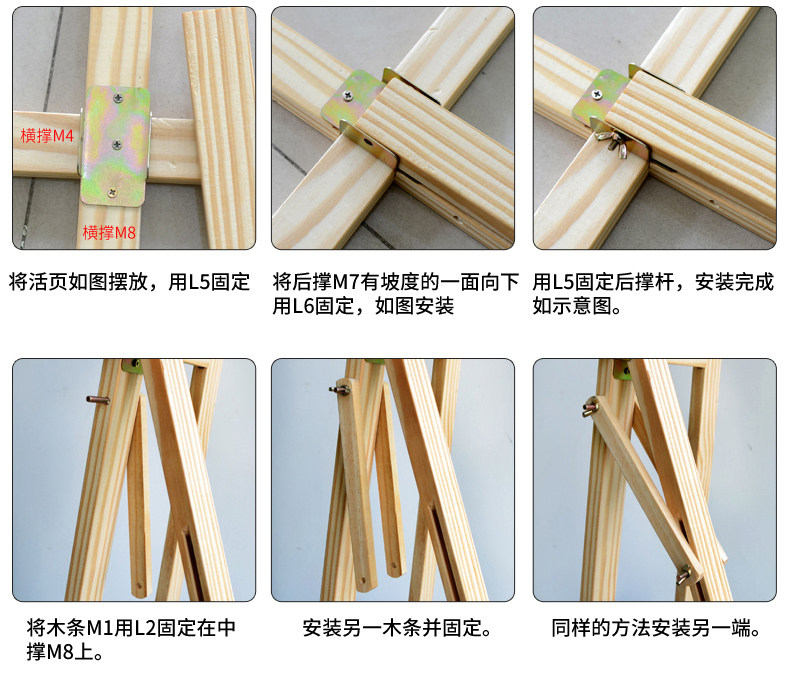 横撑M4
横撑M8

将活页如图摆放，用L5固定

将后撑M7有坡度的一面向下用L6固定，如图安装

用L5固定后撑杆，安装完成如示意图。

将木条M1用L2固定在中撑M8上。

安装另一木条并固定。

同样的方法安装另一端。