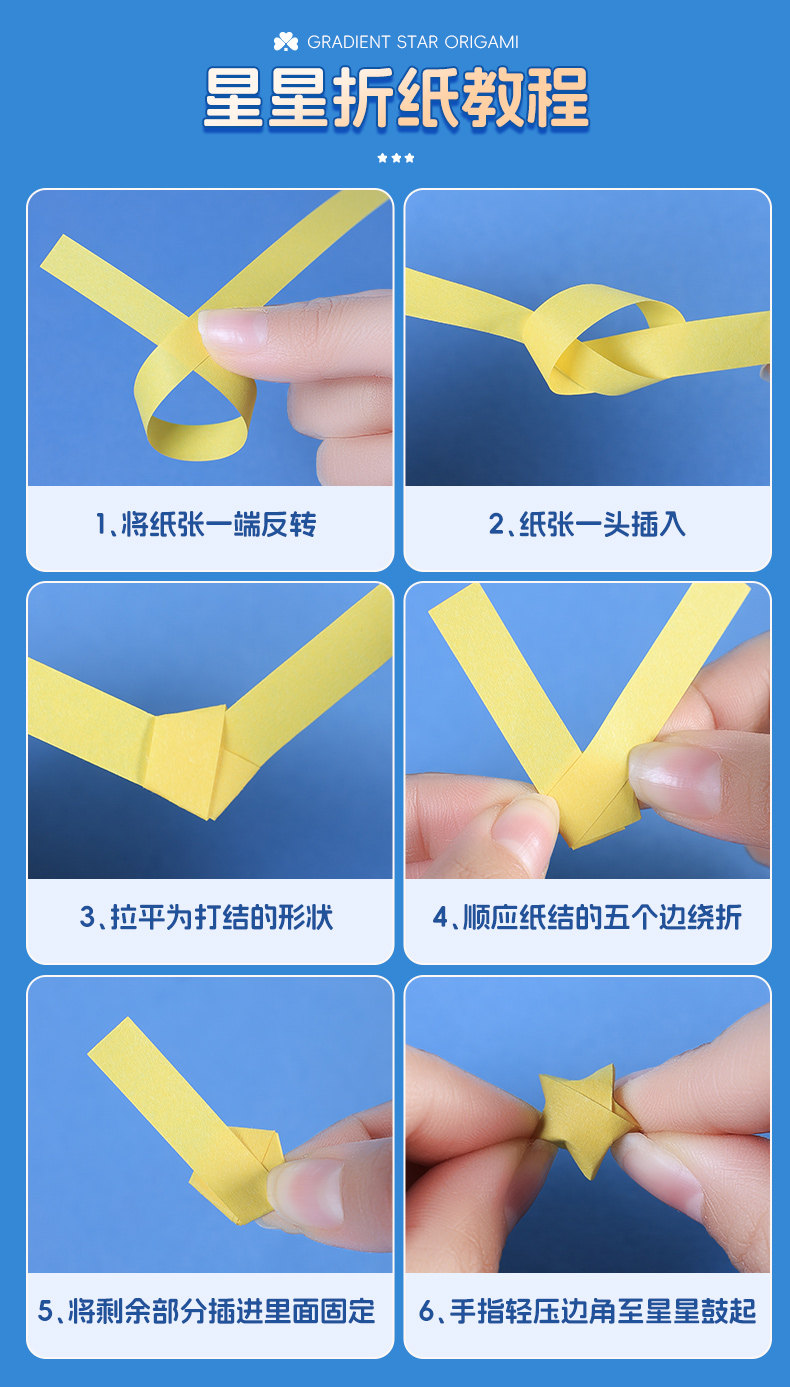 GRADIENT STAR ORIGAMI

星星折纸教程

1、将纸张一端反转

2、纸张一头插入

3、拉平为打结的形状

4、顺应纸结的五个边绕折

5、将剩余部分插进里面固定

6、手指轻压边角至星星鼓起