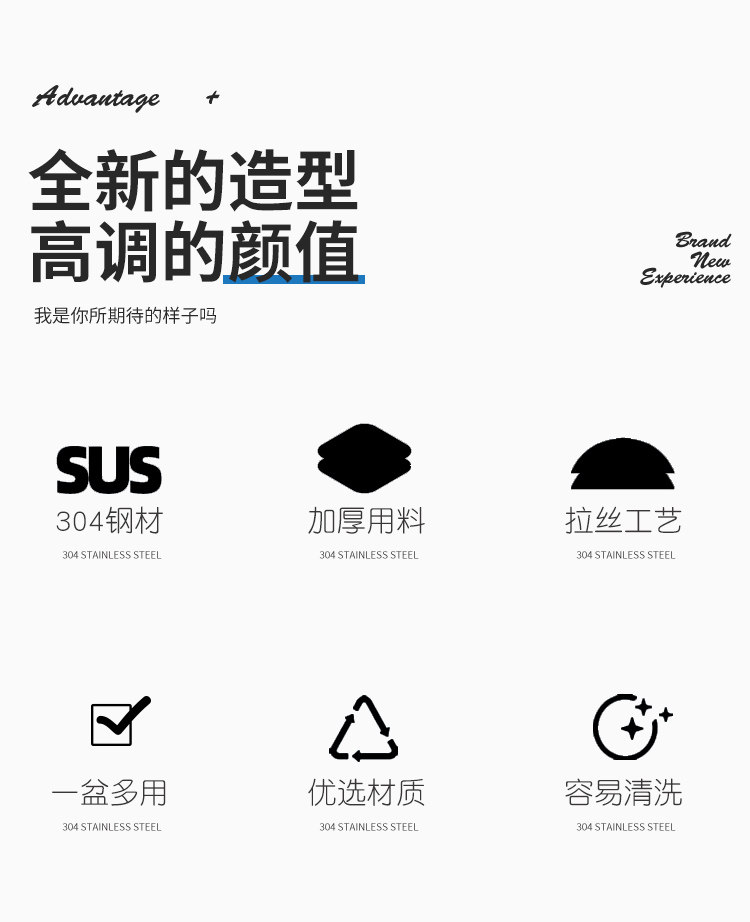 Advantage +

全新的造型
高调的颜值

Brand
New
Experience

我是你所期待的样子吗

SUS
304钢材
304 STAINLESS STEEL

加厚用料
304 STAINLESS STEEL

拉丝工艺
304 STAINLESS STEEL

一盆多用
304 STAINLESS STEEL

优选材质
304 STAINLESS STEEL

容易清洗
304 STAINLESS STEEL