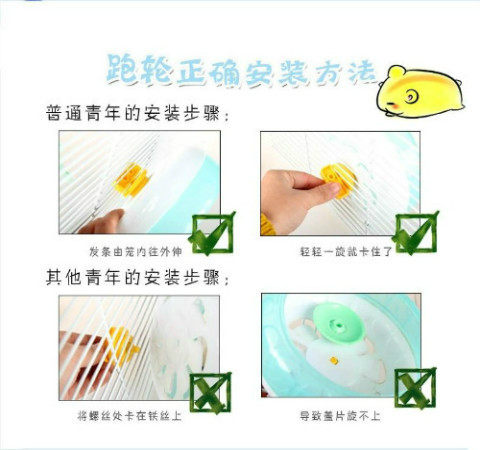 跑轮正确安装方法

普通青年的安装步骤：

发条由笼内往外伸

轻轻一旋就卡住了

其他青年的安装步骤：

将螺丝处卡在铁丝上

导致盖片旋不上