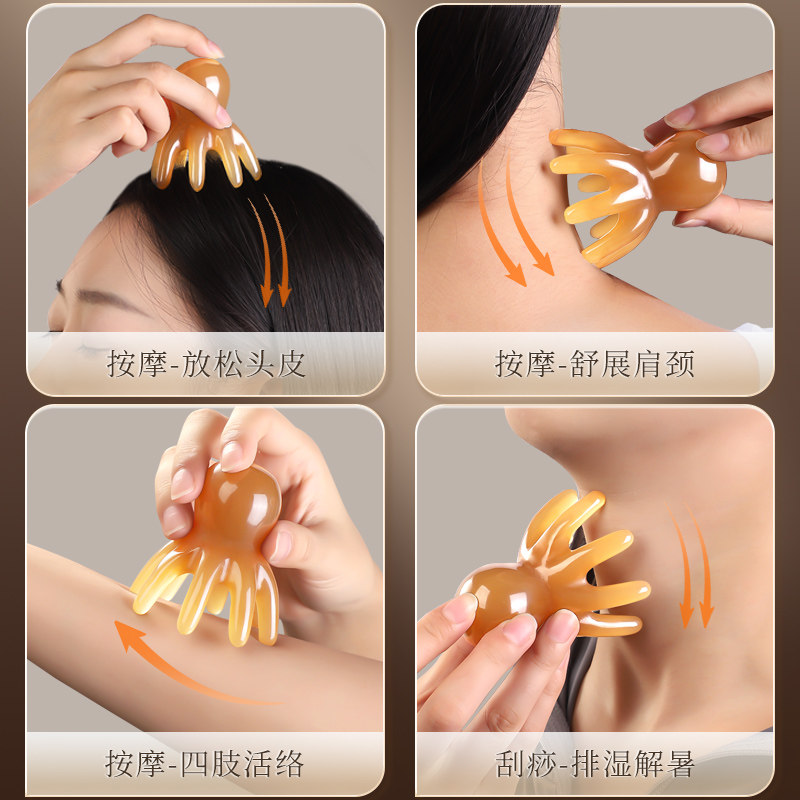 按摩-放松头皮

按摩-舒展肩颈

按摩-四肢活络

刮痧-排湿解暑