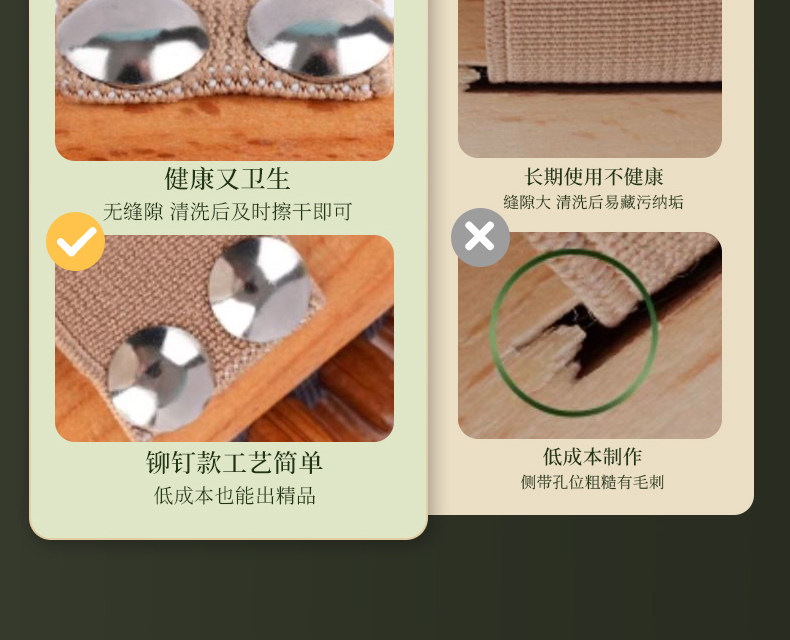 健康又卫生
无缝隙 清洗后及时擦干即可

铆钉款工艺简单
低成本也能出精品

长期使用不健康
缝隙大 清洗后易藏污纳垢

低成本制作
侧带孔位粗糙有毛刺