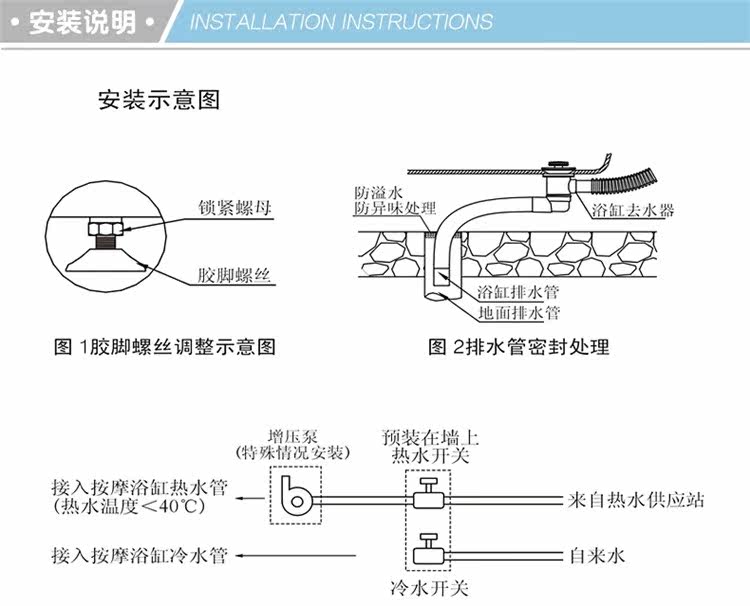 • 安装说明 • INSTALLATION INSTRUCTIONS

安装示意图

锁紧螺母
胶脚螺丝

图 1胶脚螺丝调整示意图

防溢水
防异味处理
浴缸去水器
浴缸排水管
地面排水管

图 2排水管密封处理

增压泵
(特殊情况安装)
预装在墙上
热水开关
接入按摩浴缸热水管
(热水温度<40℃)
来自热水供应站
接入按摩浴缸冷水管
自来水
冷水开关