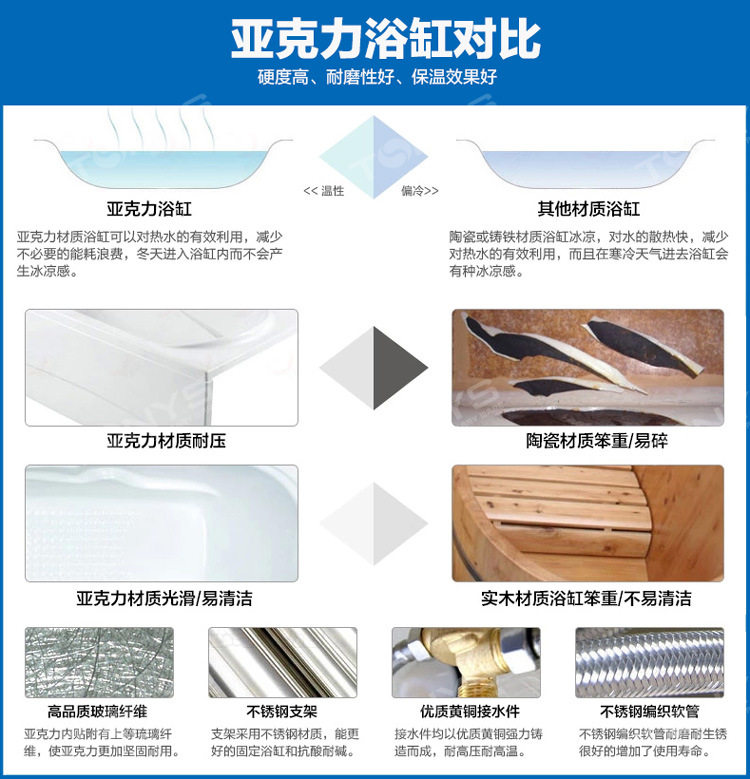 亚克力浴缸对比

硬度高、耐磨性好、保温效果好

<< 温性

偏冷>>

亚克力浴缸

亚克力材质浴缸可以对热水的有效利用，减少不必要的能耗浪费，冬天进入浴缸内而不会产生冰凉感。

其他材质浴缸

陶瓷或铸铁材质浴缸冰凉，对水的散热快，减少对热水的有效利用，而且在寒冷天气进去浴缸会有种冰凉感。

亚克力材质耐压

陶瓷材质笨重/易碎

亚克力材质光滑/易清洁

实木材质浴缸笨重/不易清洁

高品质玻璃纤维

亚克力内贴附有上等琉璃纤维，使亚克力更加坚固耐用。

不锈钢支架

支架采用不锈钢材质，能更好的固定浴缸和抗酸耐碱。

优质黄铜接水件

接水件均以优质黄铜强力铸造而成，耐高压耐高温。

不锈钢编织软管

不锈钢编织软管耐磨耐生锈很好的增加了使用寿命。