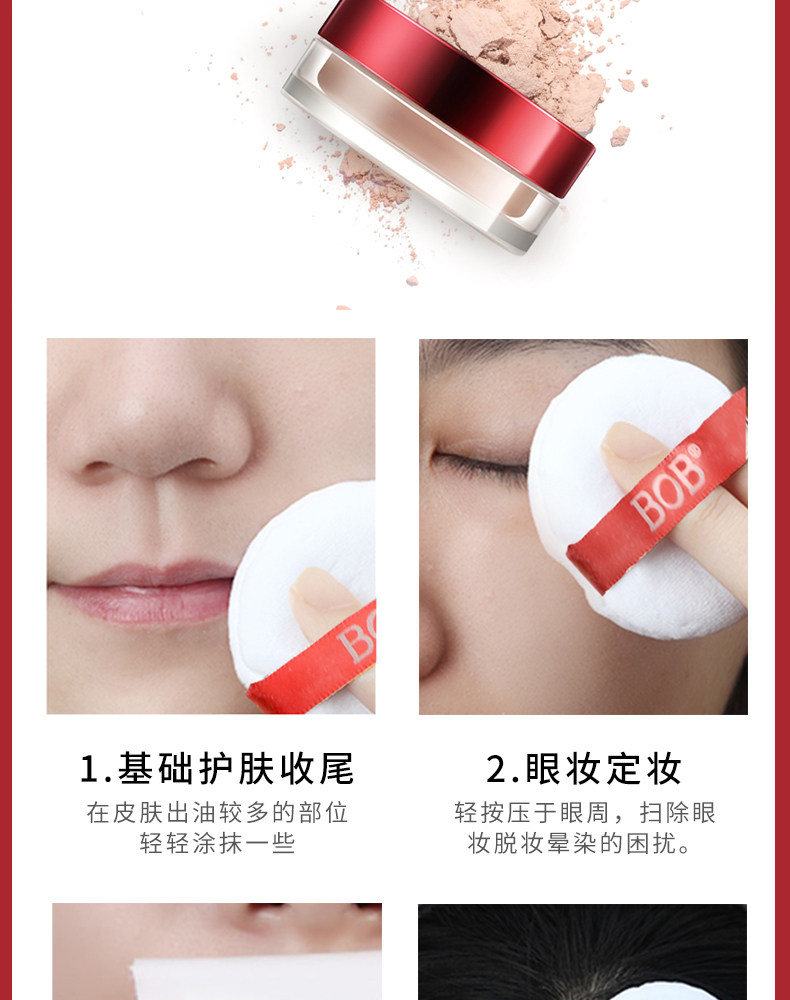 BO

BOB®

1.基础护肤收尾

在皮肤出油较多的部位
轻轻涂抹一些

2.眼妆定妆

轻按压于眼周，扫除眼
妆脱妆晕染的困扰。