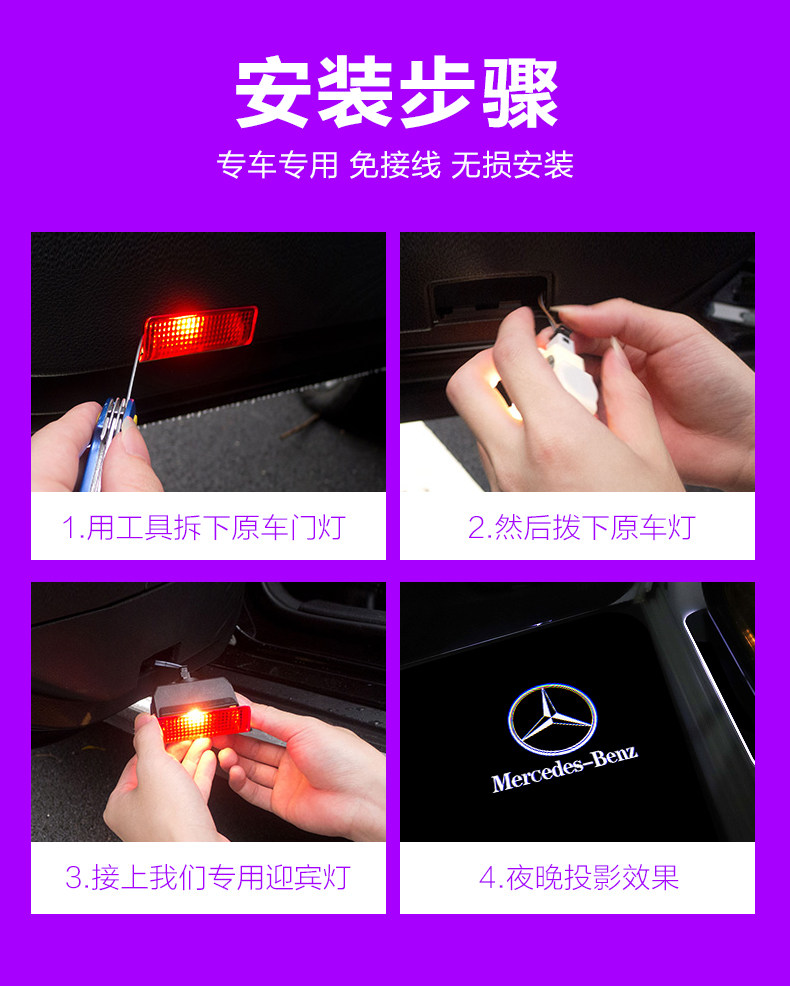 安装步骤

专车专用 免接线 无损安装

1.用工具拆下原车门灯

2.然后拔下原车灯

3.接上我们专用迎宾灯

Mercedes-Benz

4.夜晚投影效果