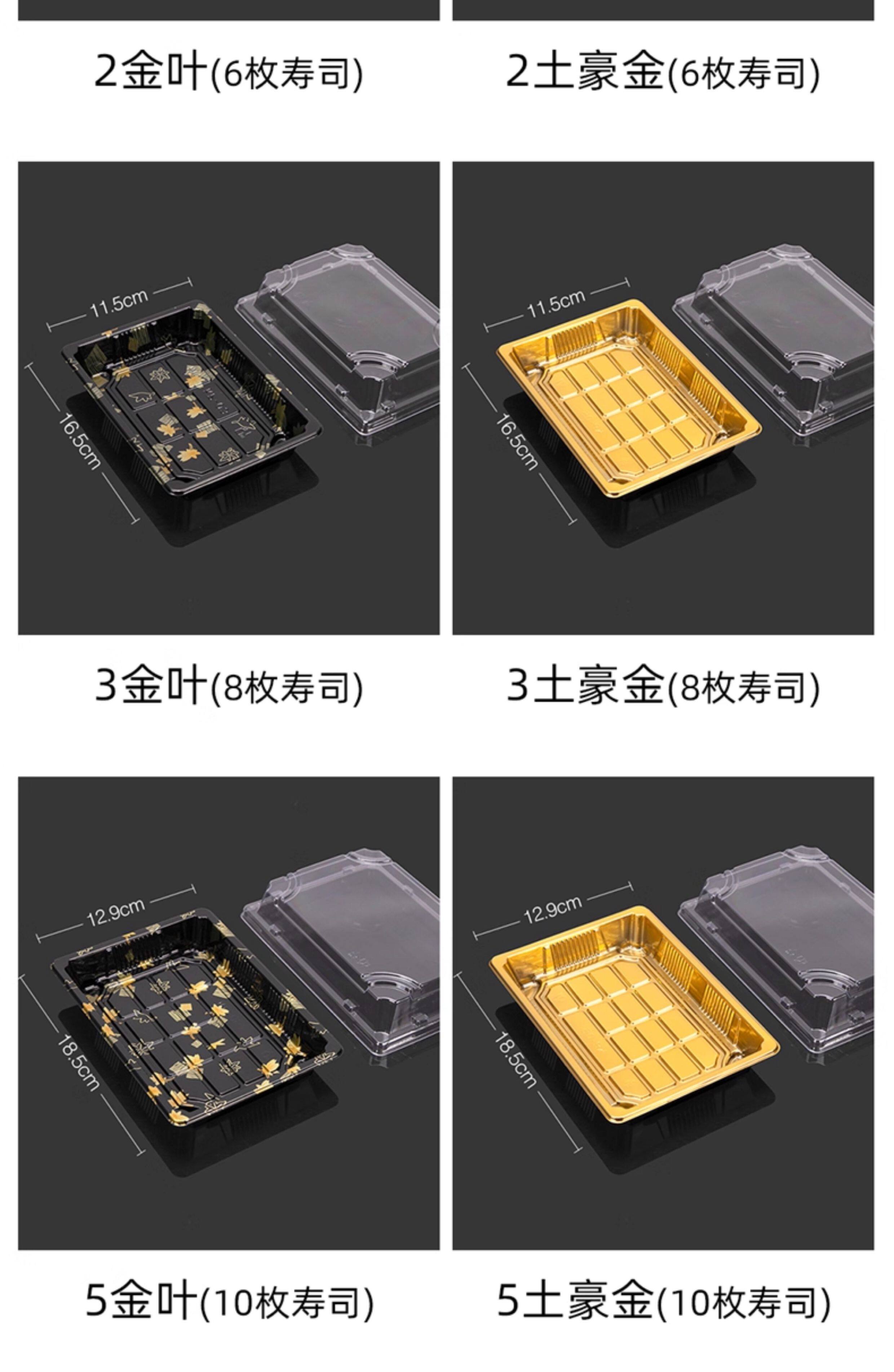 2金叶(6枚寿司)

2土豪金(6枚寿司)

11.5cm

16.5cm

11.5cm

16.5cm

3金叶(8枚寿司)

3土豪金(8枚寿司)

12.9cm

18.5cm

12.9cm

18.5cm

5金叶(10枚寿司)

5土豪金(10枚寿司)