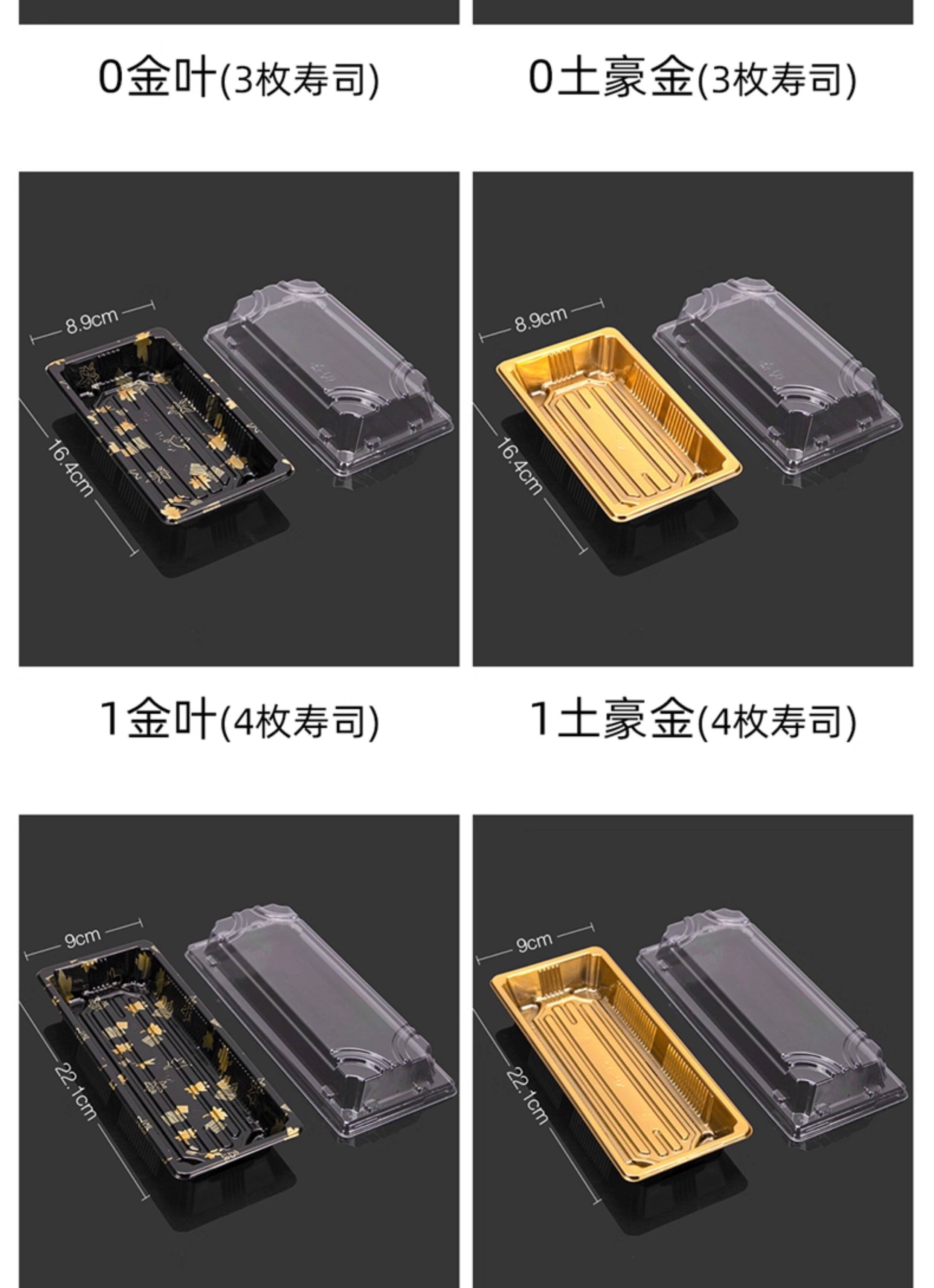 0金叶(3枚寿司)

0土豪金(3枚寿司)

8.9cm

16.4cm

8.9cm

16.4cm

1金叶(4枚寿司)

1土豪金(4枚寿司)

9cm

22.1cm

9cm

22.1cm