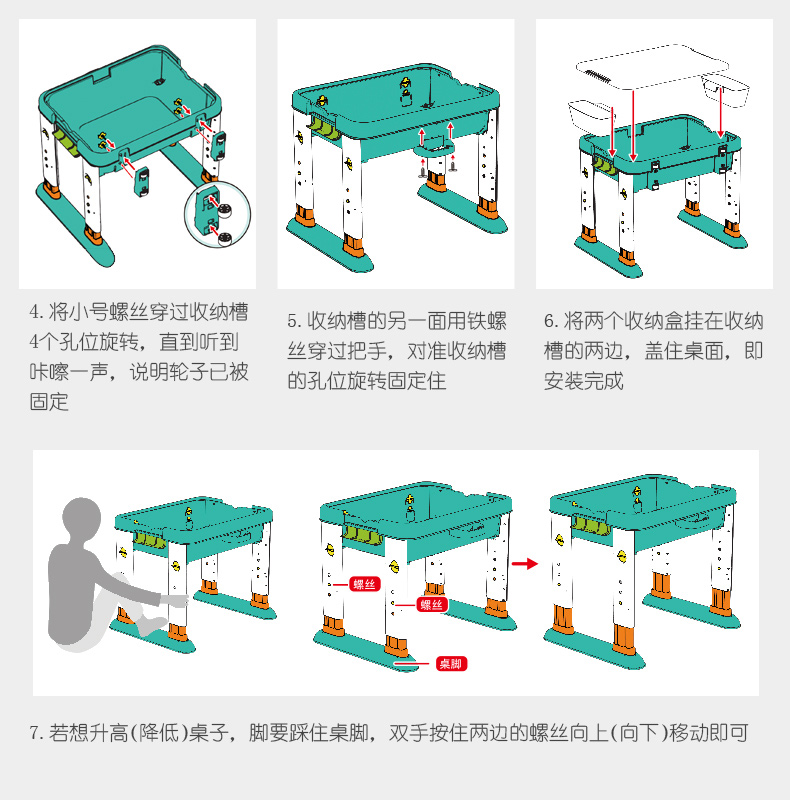 4. 将小号螺丝穿过收纳槽4个孔位旋转，直到听到咔嚓一声，说明轮子已被固定

5. 收纳槽的另一面用铁螺丝穿过把手，对准收纳槽的孔位旋转固定住

6. 将两个收纳盒挂在收纳槽的两边，盖住桌面，即安装完成

螺丝

螺丝

桌脚

7. 若想升高(降低)桌子，脚要踩住桌脚，双手按住两边的螺丝向上(向下)移动即可