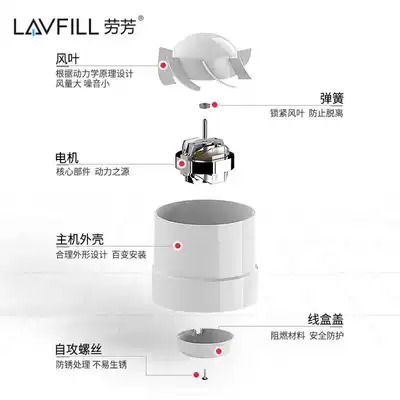 LAVFILL 劳芳®

风叶
根据动力学原理设计
风量大 噪音小

弹簧
锁紧风叶 防止脱离

电机
核心部件 动力之源

主机外壳
合理外形设计 百变安装

线盒盖
阻燃材料 安全防护

自攻螺丝
防锈处理 不易生锈