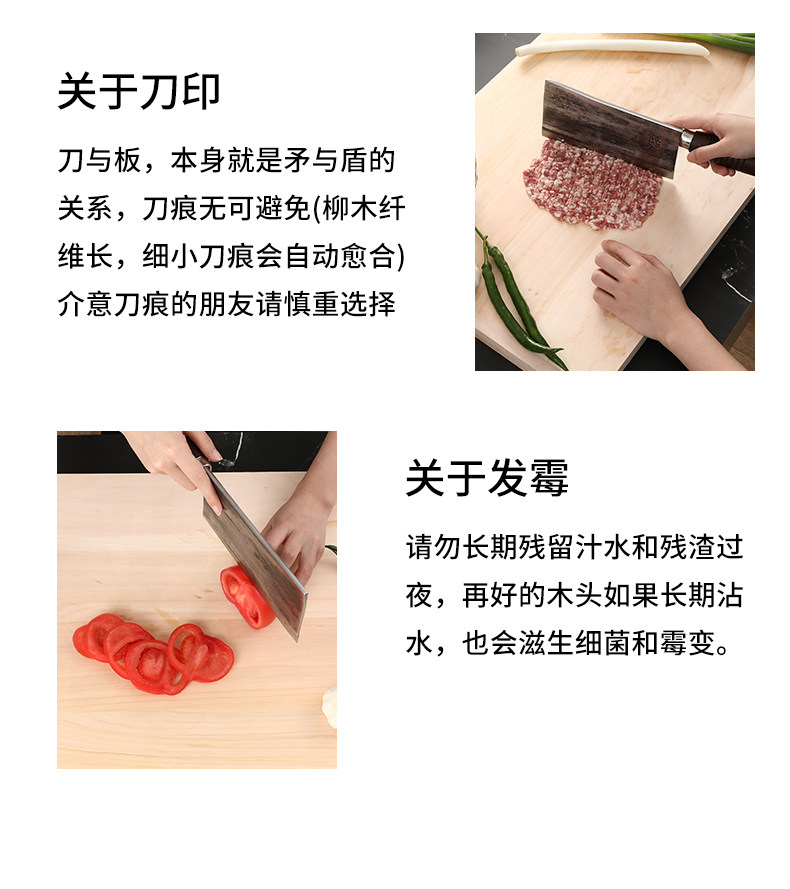 关于刀印

刀与板，本身就是矛与盾的关系，刀痕无可避免(柳木纤维长，细小刀痕会自动愈合)介意刀痕的朋友请慎重选择

关于发霉

请勿长期残留汁水和残渣过夜，再好的木头如果长期沾水，也会滋生细菌和霉变。