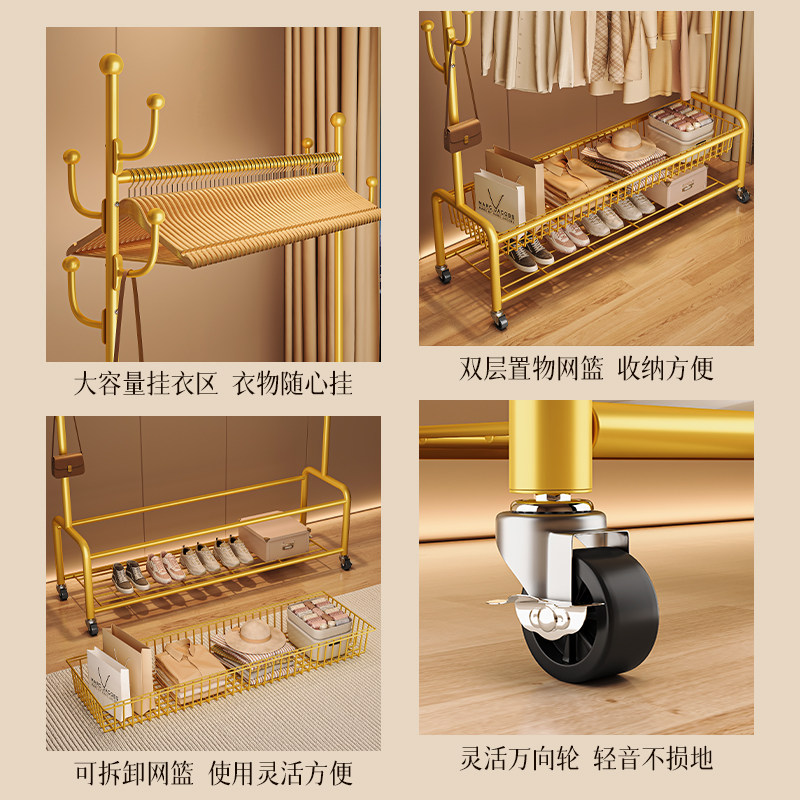 大容量挂衣区 衣物随心挂

双层置物网篮 收纳方便

可拆卸网篮 使用灵活方便

灵活万向轮 轻音不损地