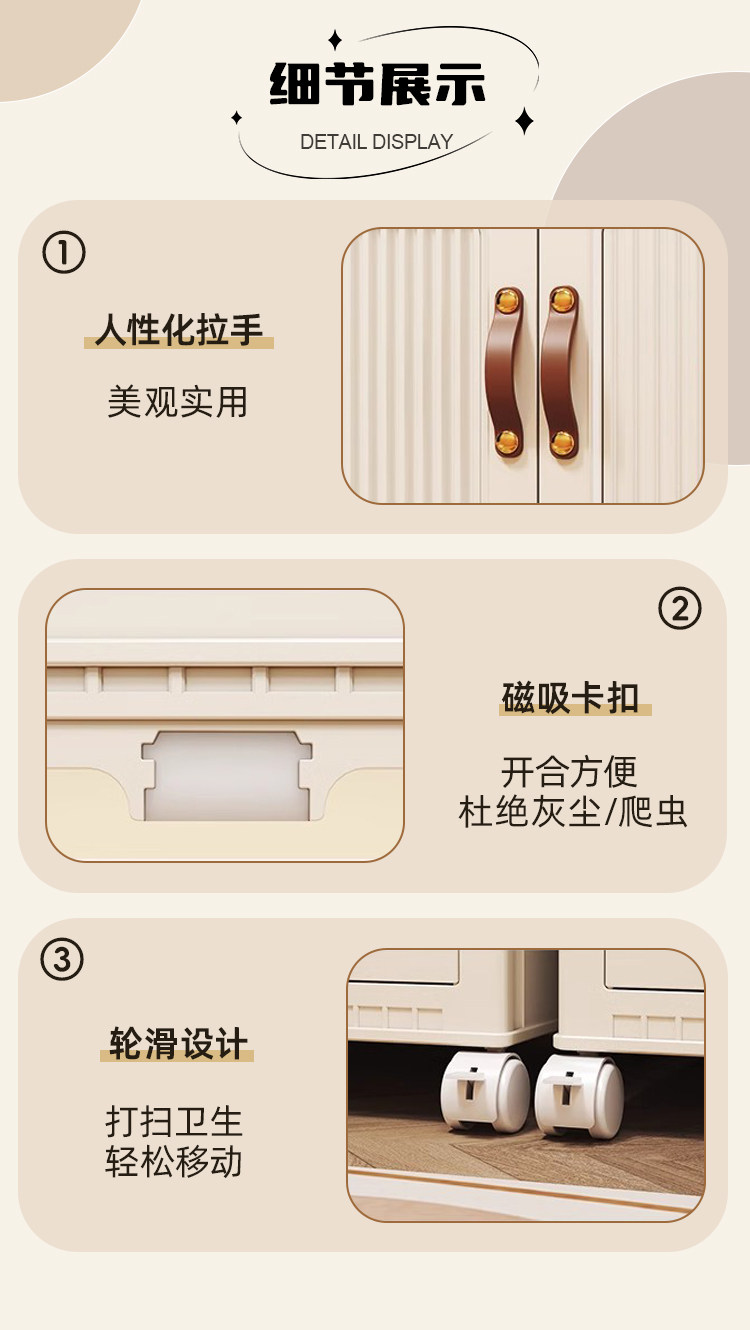 细节展示
DETAIL DISPLAY

①
人性化拉手
美观实用

②
磁吸卡扣
开合方便
杜绝灰尘/爬虫

③
轮滑设计
打扫卫生
轻松移动